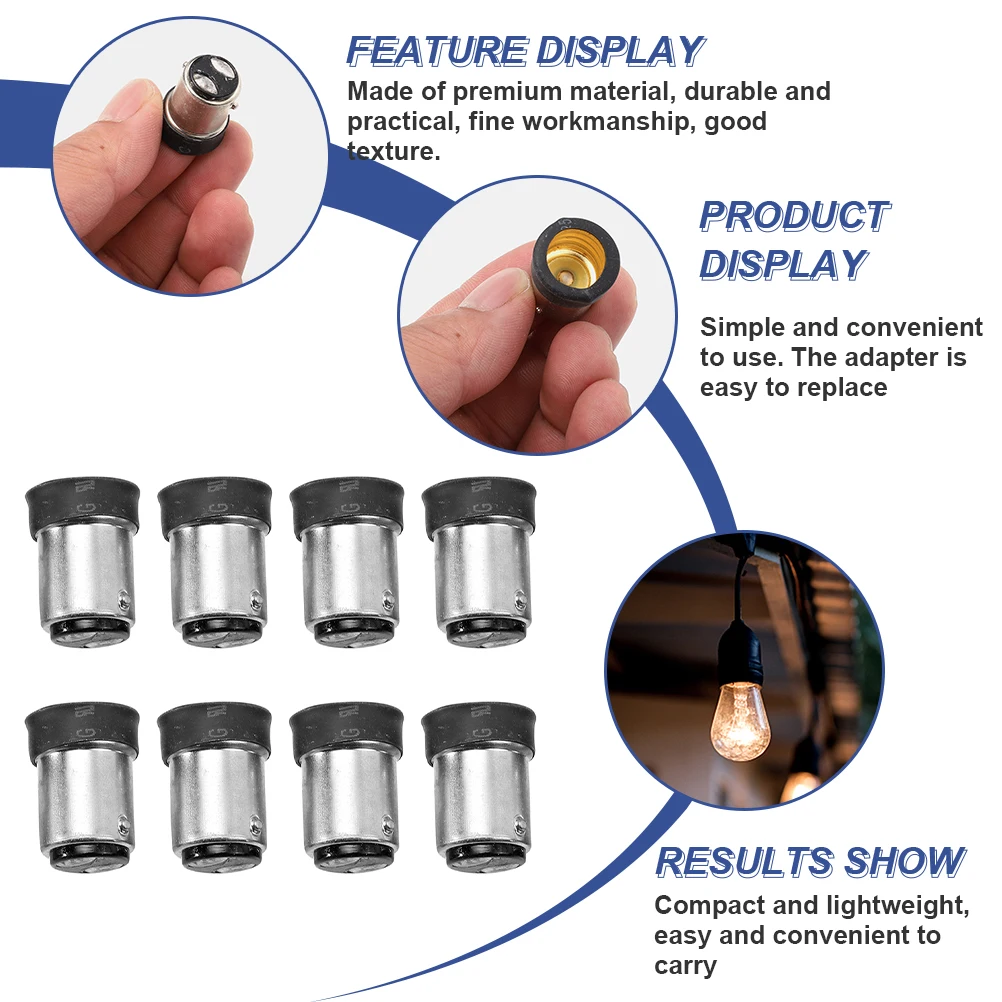 FEATURE DISPLAY

Made of premium material, durable and practical, fine workmanship, good texture.

PRODUCT DISPLAY

Simple and convenient to use. The adapter is easy to replace

RESULTS SHOW

Compact and lightweight, easy and convenient to carry