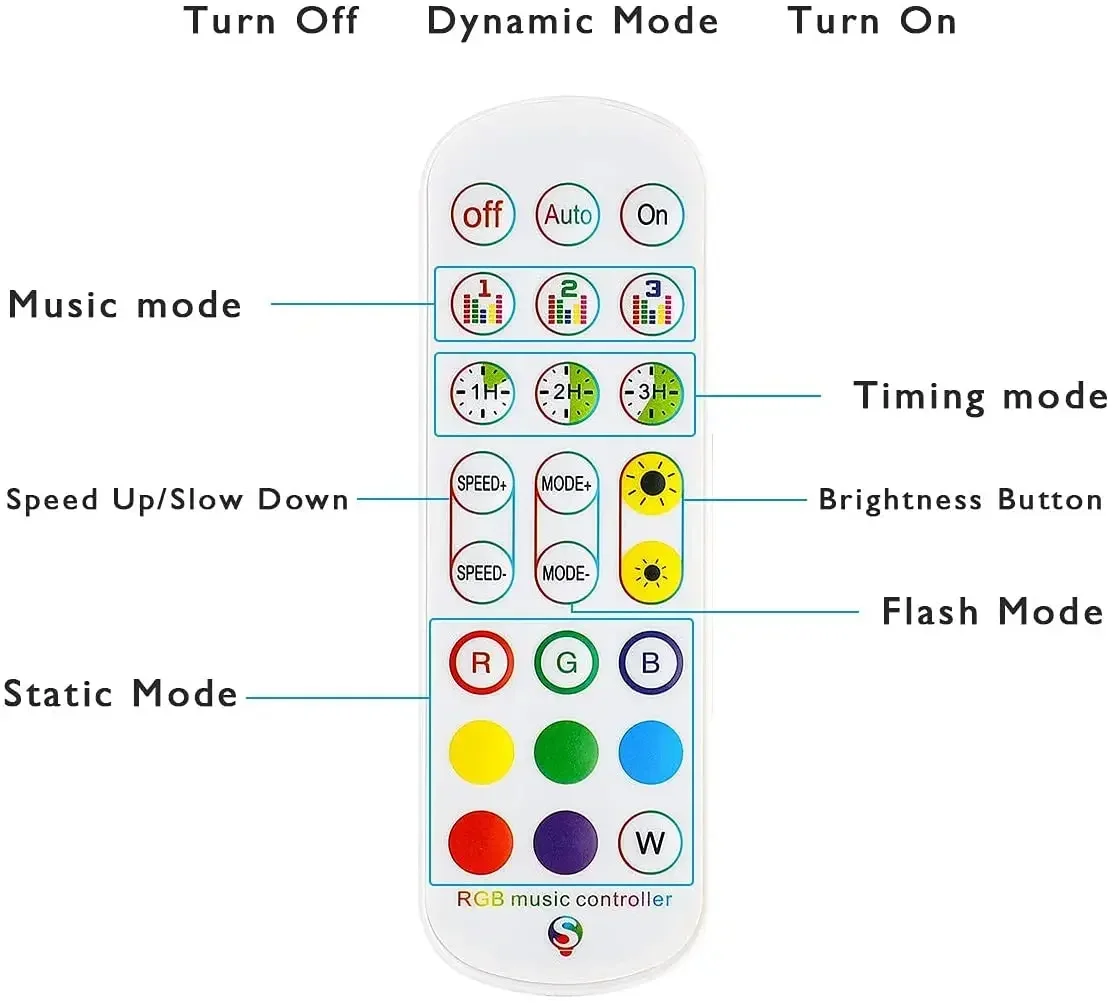 Turn Off Dynamic Mode Turn On

off Auto On

Music mode

1 2 3

1H 2H 3H

Timing mode

Speed Up/Slow Down

SPEED+ MODE+

Brightness Button

SPEED- MODE-

Flash Mode

Static Mode

R G B

W

RGB music controller