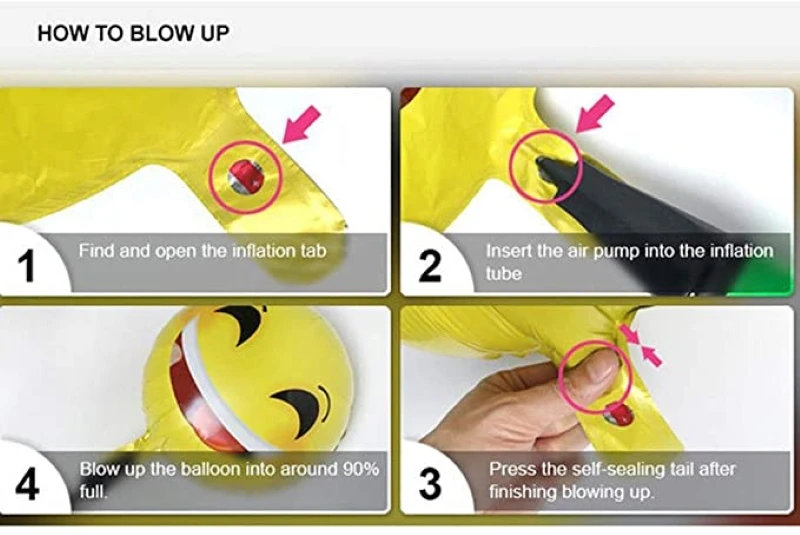 HOW TO BLOW UP

1 Find and open the inflation tab

2 Insert the air pump into the inflation tube

4 Blow up the balloon into around 90% full.

3 Press the self-sealing tail after finishing blowing up.