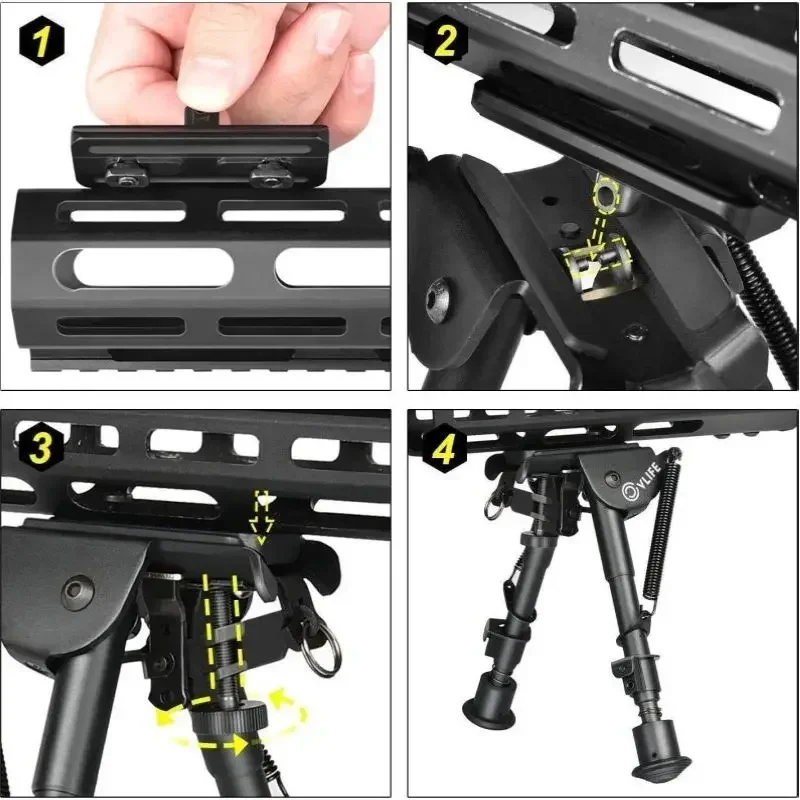 1

2

3

4

CVLIFE