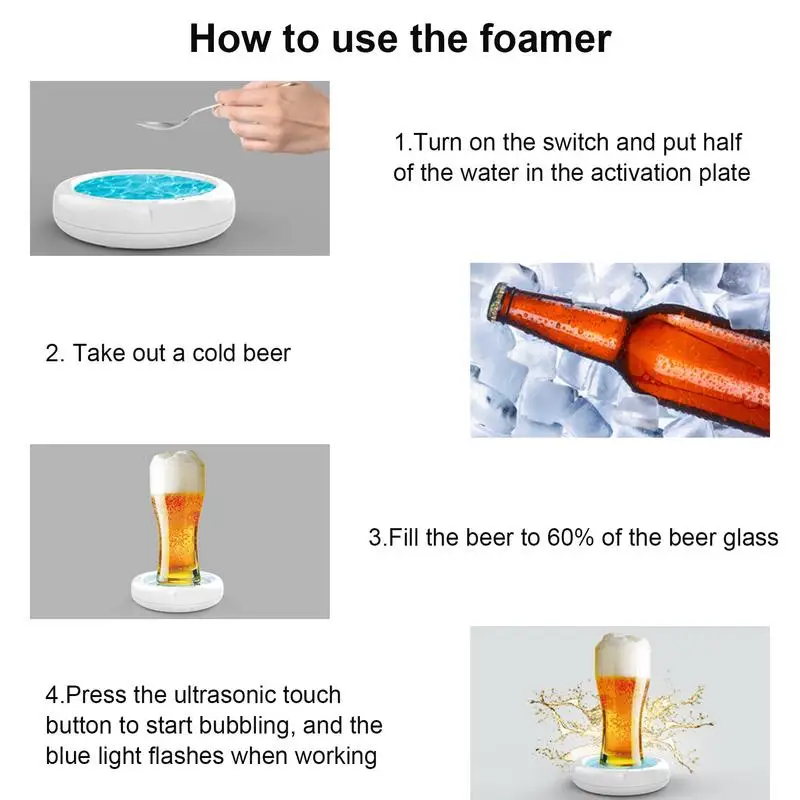 How to use the foamer

1.Turn on the switch and put half of the water in the activation plate

2. Take out a cold beer

3.Fill the beer to 60% of the beer glass

4.Press the ultrasonic touch button to start bubbling, and the blue light flashes when working