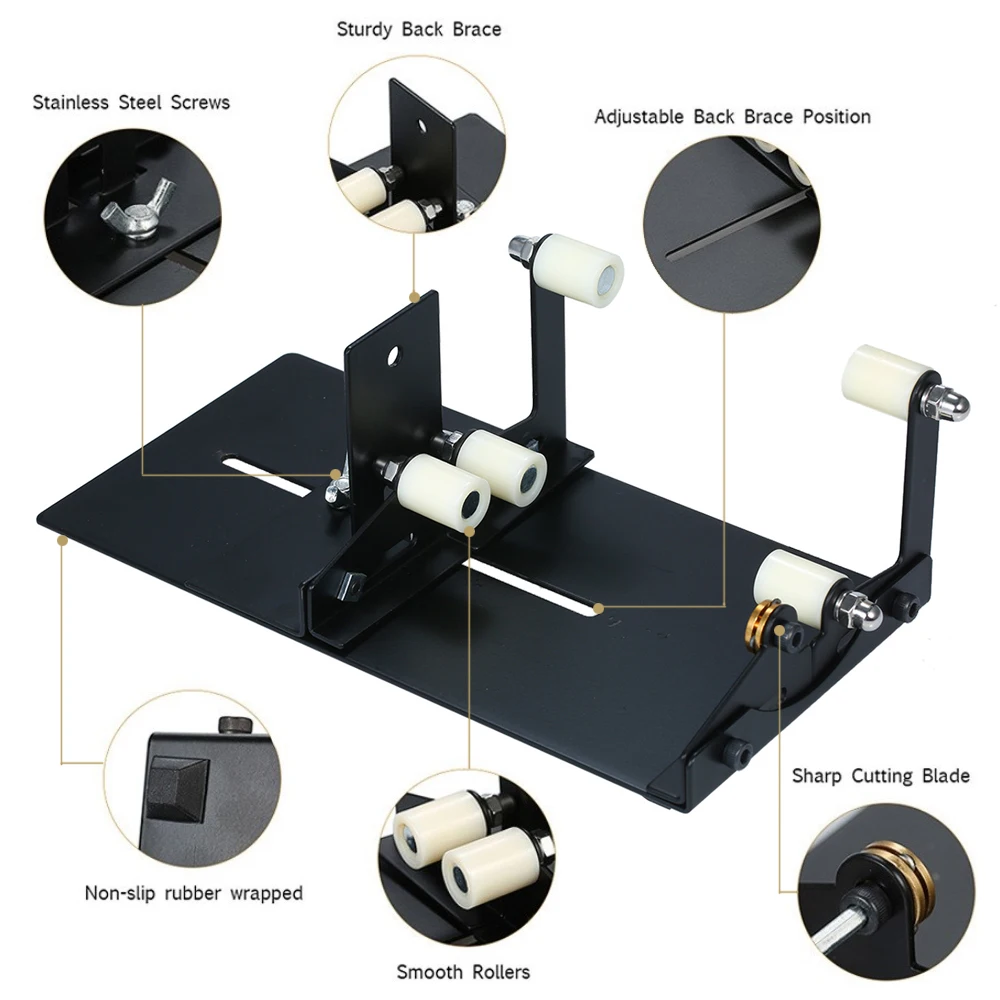 Sturdy Back Brace

Stainless Steel Screws

Adjustable Back Brace Position

Sharp Cutting Blade

Non-slip rubber wrapped

Smooth Rollers