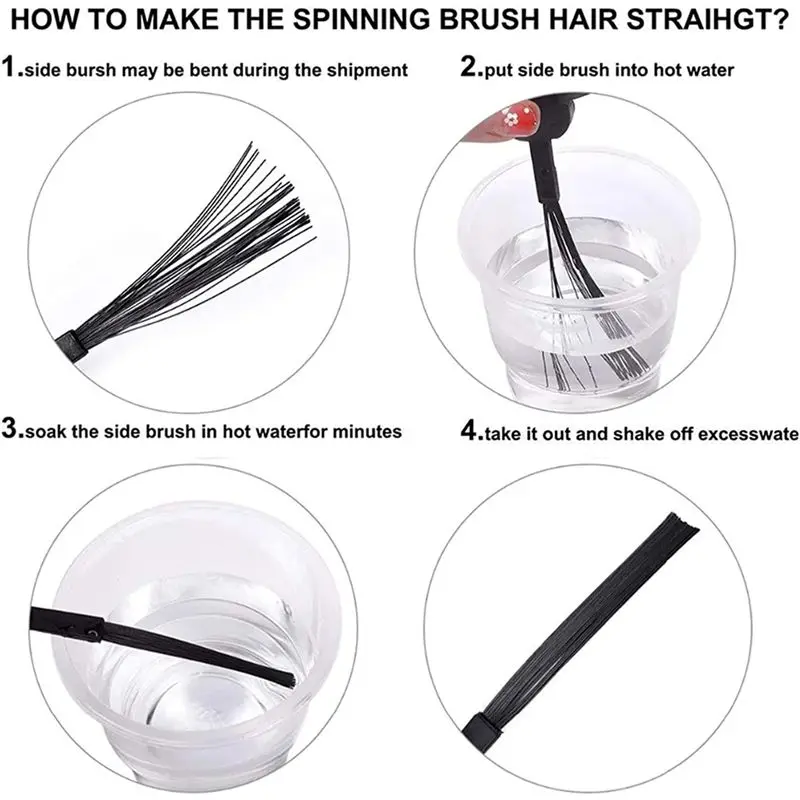 HOW TO MAKE THE SPINNING BRUSH HAIR STRAIHGT?

1.side bursh may be bent during the shipment

2.put side brush into hot water

3.soak the side brush in hot waterfor minutes

4.take it out and shake off excesswate