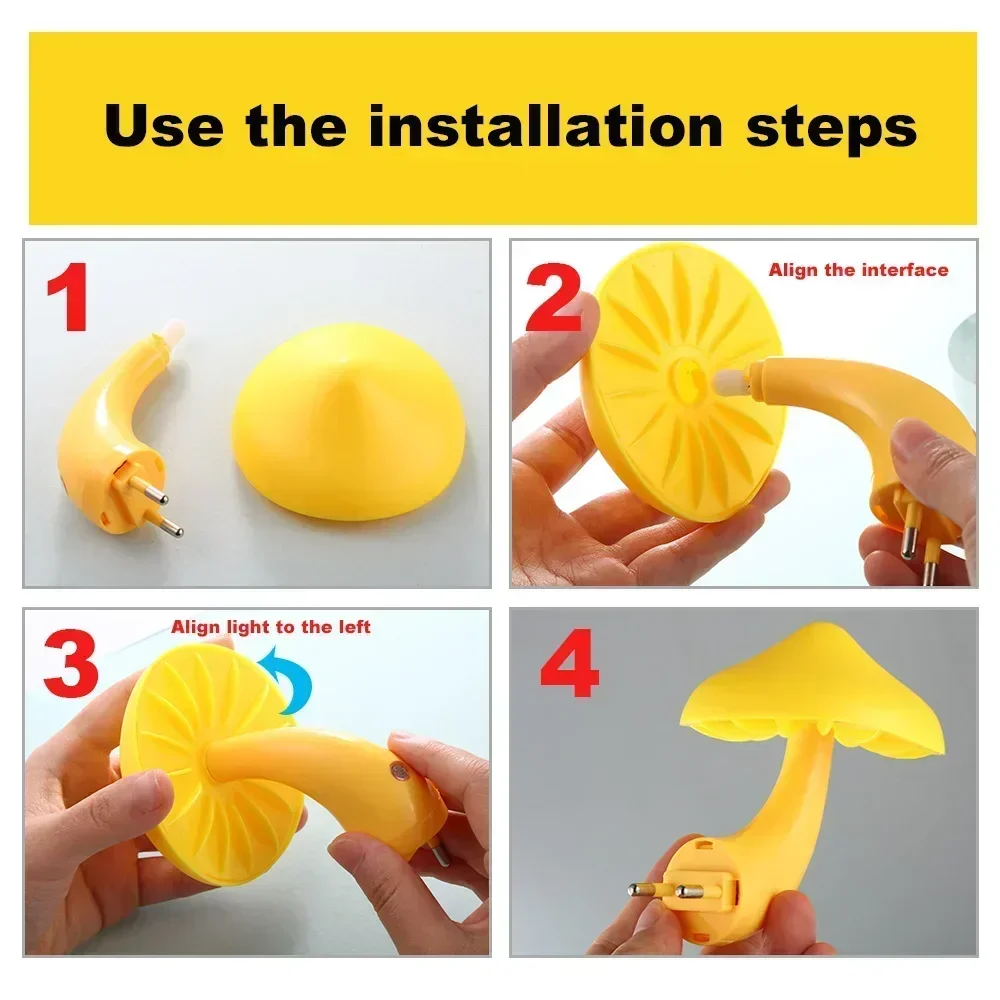 Use the installation steps

1

2

Align the interface

3

Align light to the left

4