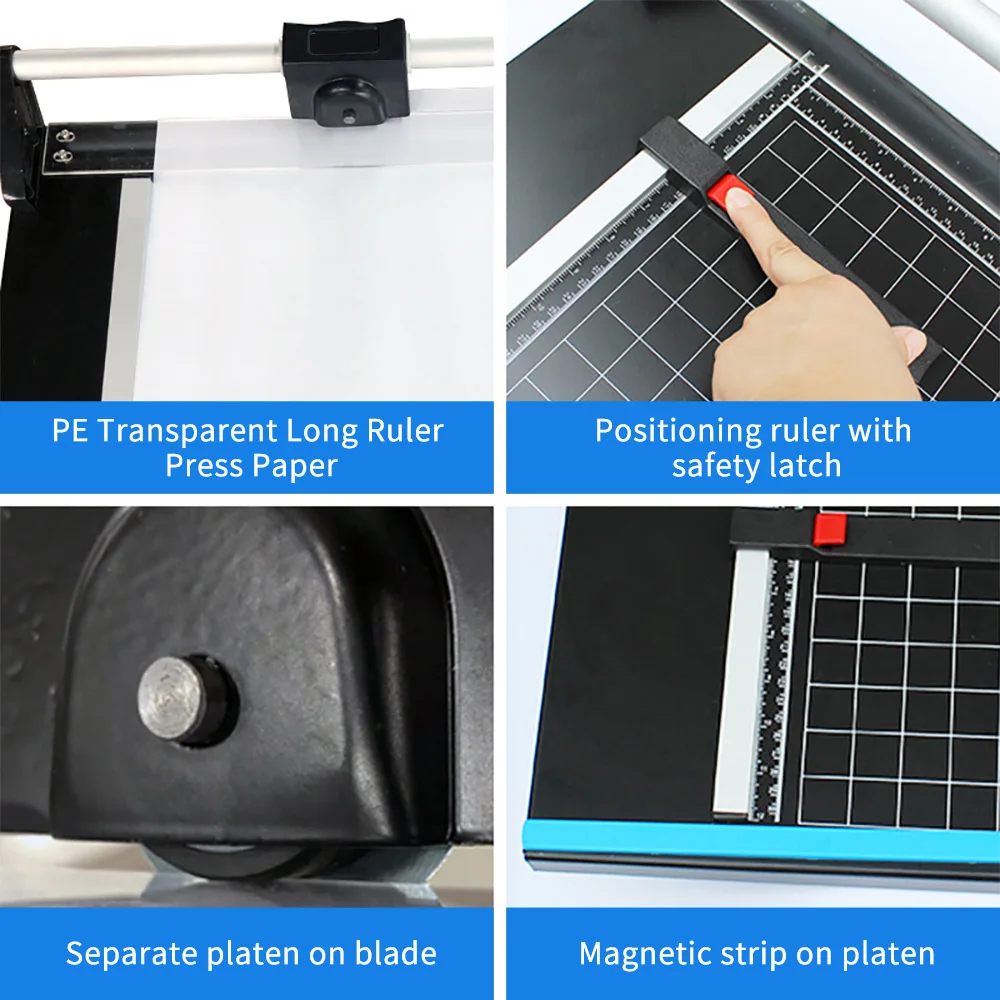 PE Transparent Long Ruler Press Paper

Positioning ruler with safety latch

Separate platen on blade

Magnetic strip on platen