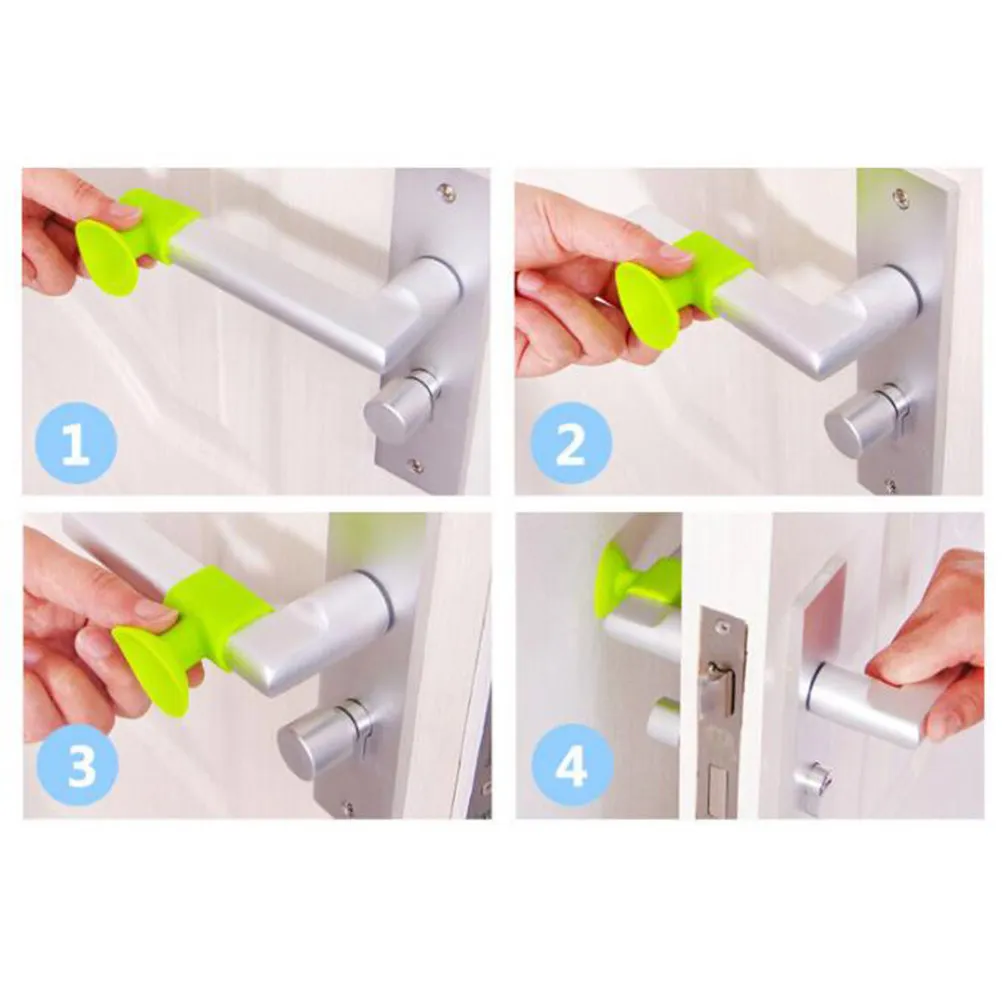 1

2

3

4