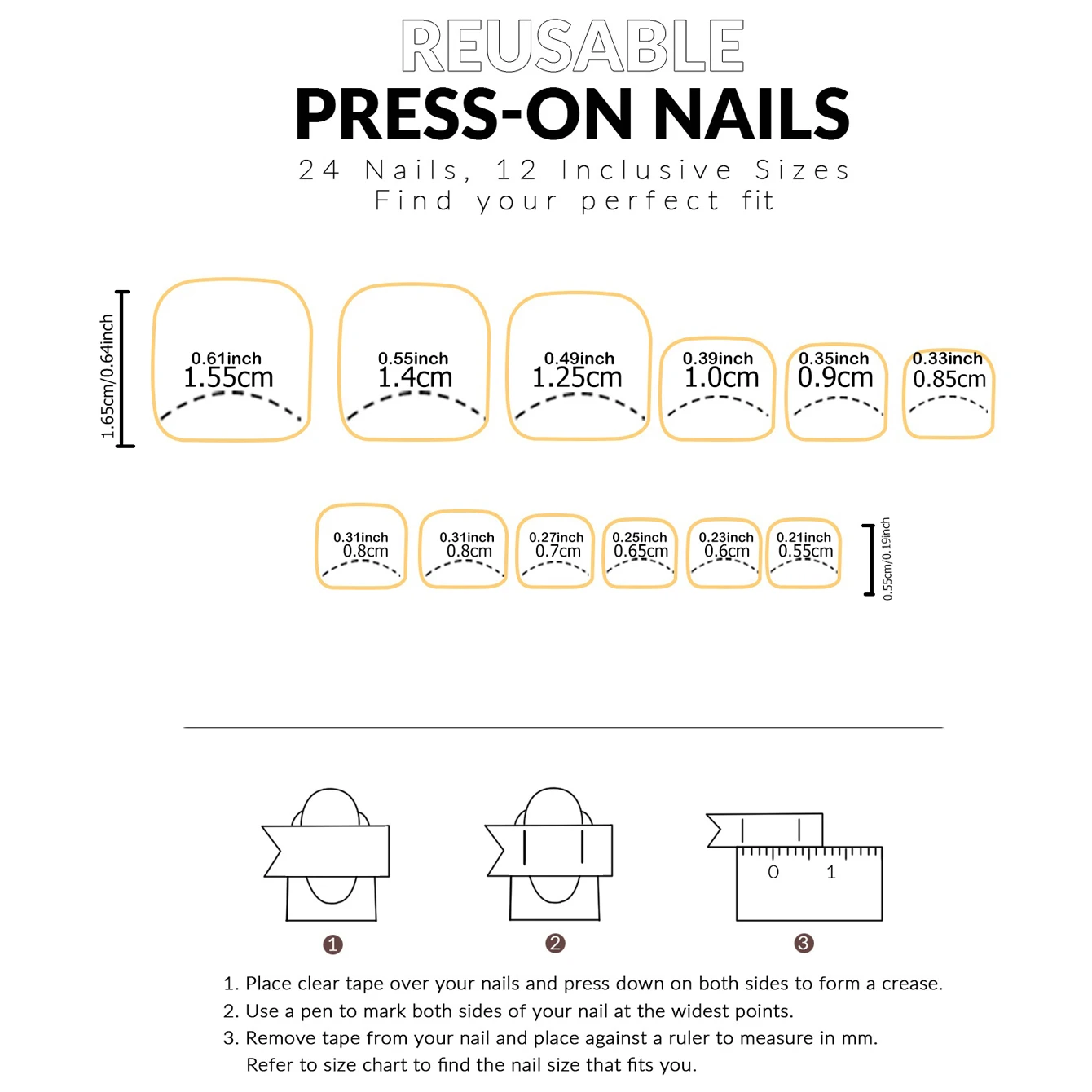 REUSABLE
PRESS-ON NAILS
24 Nails, 12 Inclusive Sizes
Find your perfect fit

1.65cm/0.64inch

0.61inch 1.55cm
0.55inch 1.4cm
0.49inch 1.25cm
0.39inch 1.0cm
0.35inch 0.9cm
0.33inch 0.85cm

0.31inch 0.8cm
0.31inch 0.8cm
0.27inch 0.7cm
0.25inch 0.65cm
0.23inch 0.6cm
0.21inch 0.55cm

0.55cm/0.19inch

0 1

1 2 3

1. Place clear tape over your nails and press down on both sides to form a crease.
2. Use a pen to mark both sides of your nail at the widest points.
3. Remove tape from your nail and place against a ruler to measure in mm. Refer to size chart to find the nail size that fits you.