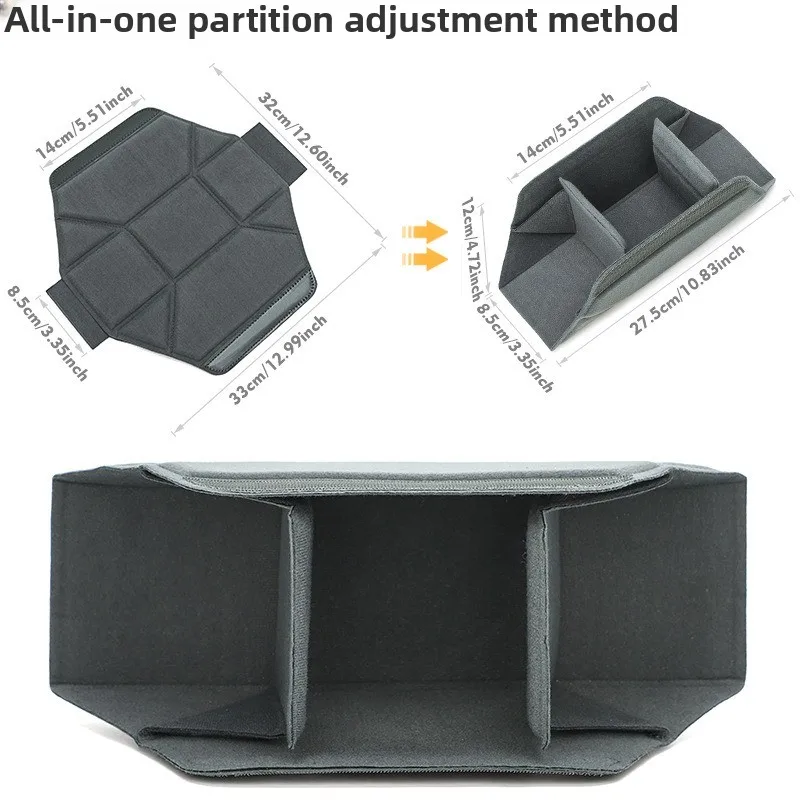 All-in-one partition adjustment method

14cm/5.51inch

32cm/12.60inch

8.5cm/3.35inch

33cm/12.99inch

14cm/5.51inch

12cm/4.72inch

8.5cm/3.35inch

27.5cm/10.83inch