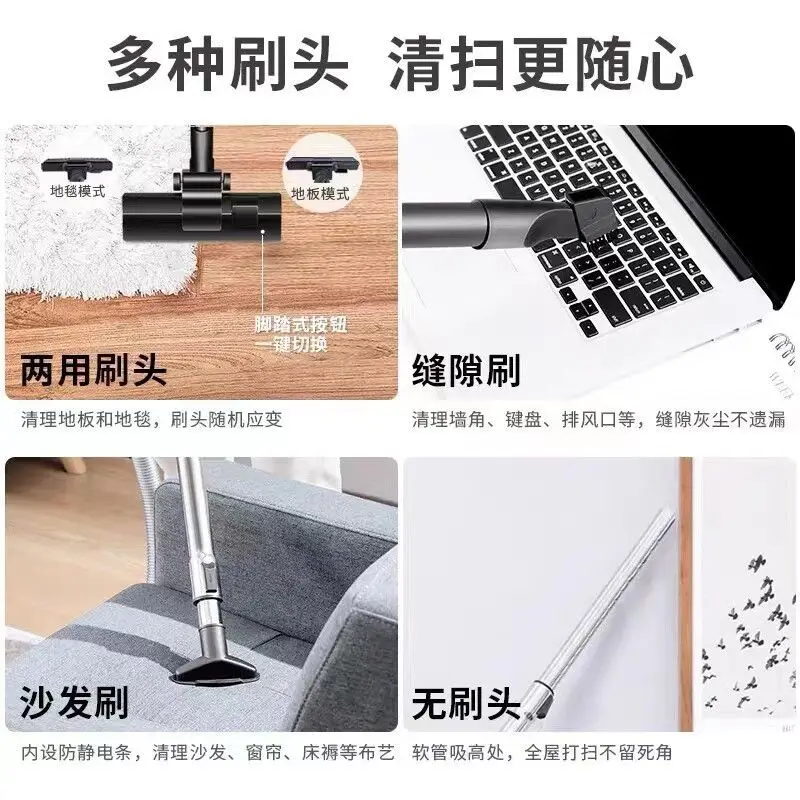 多种刷头 清扫更随心

地毯模式

地板模式

脚踏式按钮
一键切换

两用刷头

清理地板和地毯，刷头随机应变

缝隙刷

清理墙角、键盘、排风口等，缝隙灰尘不遗漏

沙发刷

内设防静电条，清理沙发、窗帘、床褥等布艺

无刷头

软管吸高处，全屋打扫不留死角