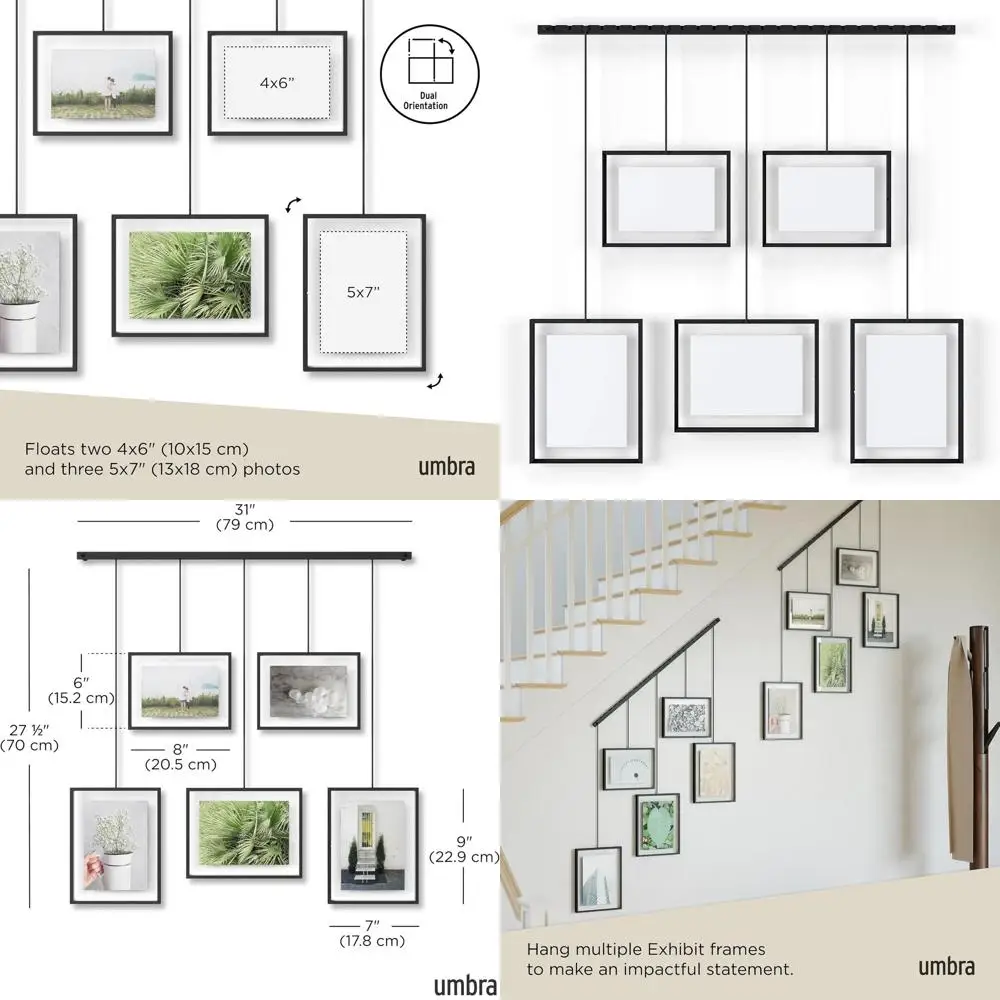 4x6"

Dual Orientation

5x7"

Floats two 4x6" (10x15 cm) and three 5x7" (13x18 cm) photos

umbra

31"
(79 cm)

6"
(15.2 cm)

27 ½"
(70 cm)

8"
(20.5 cm)

9"
(22.9 cm)

7"
(17.8 cm)

umbra

Hang multiple Exhibit frames to make an impactful statement.

umbra