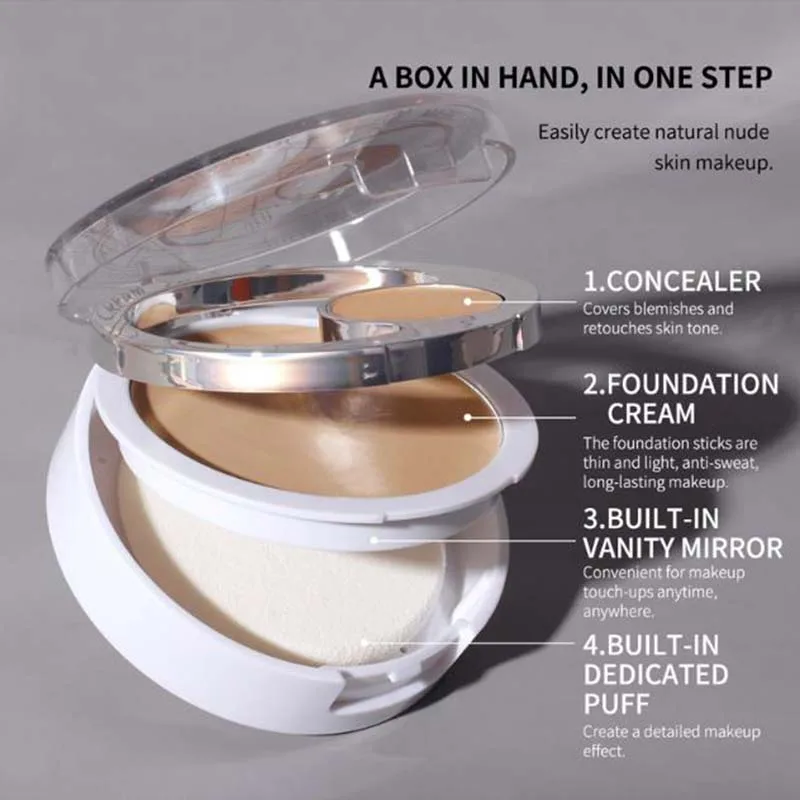 A BOX IN HAND, IN ONE STEP

Easily create natural nude skin makeup.

1.CONCEALER
Covers blemishes and retouches skin tone.

2.FOUNDATION CREAM
The foundation sticks are thin and light, anti-sweat, long-lasting makeup.

3.BUILT-IN VANITY MIRROR
Convenient for makeup touch-ups anytime, anywhere.

4.BUILT-IN DEDICATED PUFF
Create a detailed makeup effect.