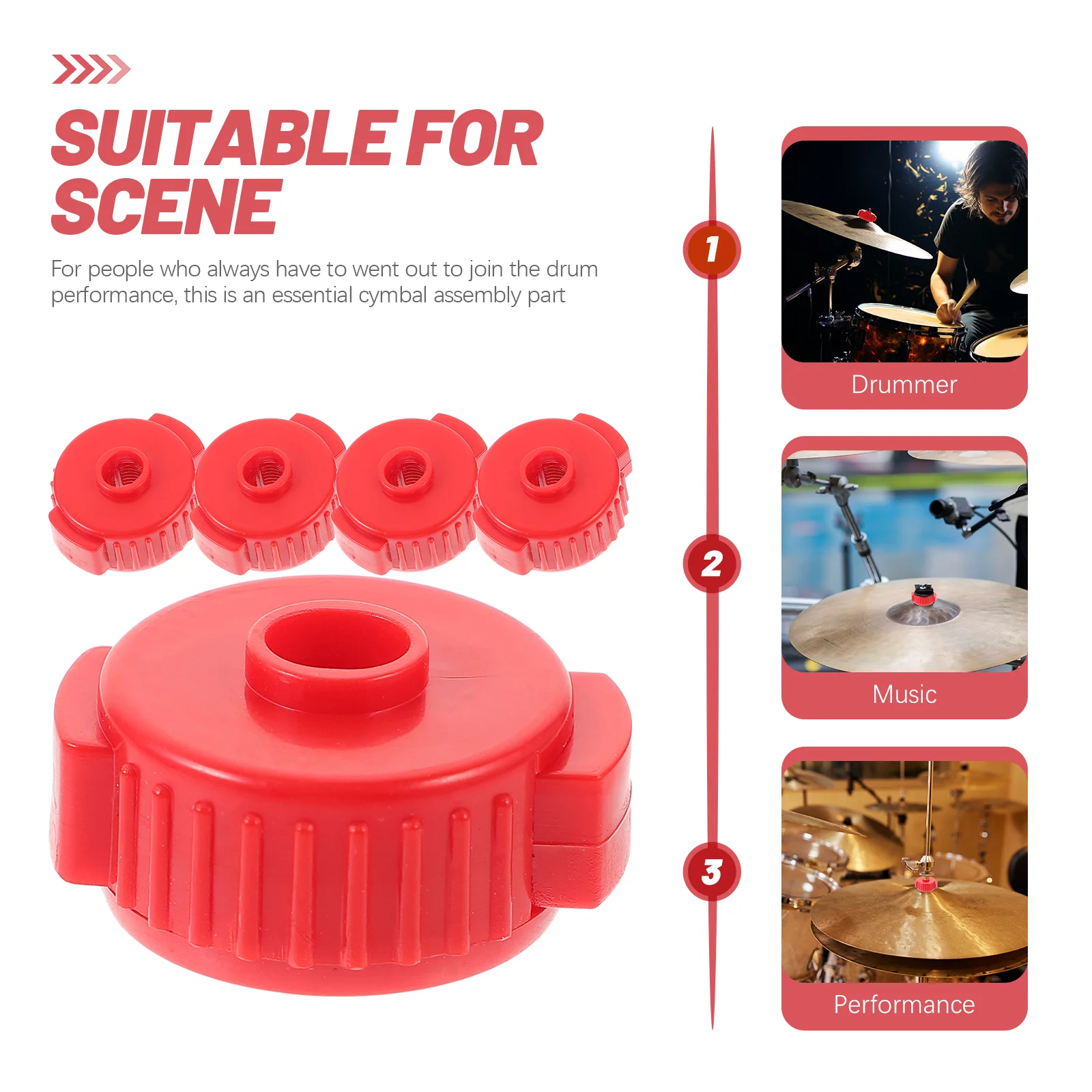 SUITABLE FOR SCENE

For people who always have to went out to join the drum performance, this is an essential cymbal assembly part

1

Drummer

2

Music

3

Performance