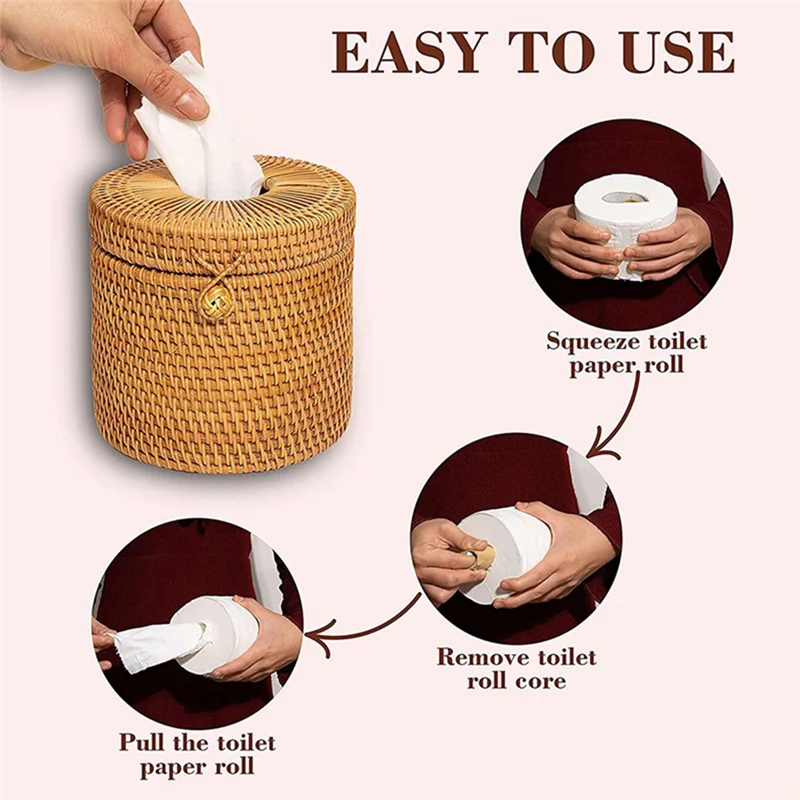 EASY TO USE

Squeeze toilet paper roll

Remove toilet roll core

Pull the toilet paper roll