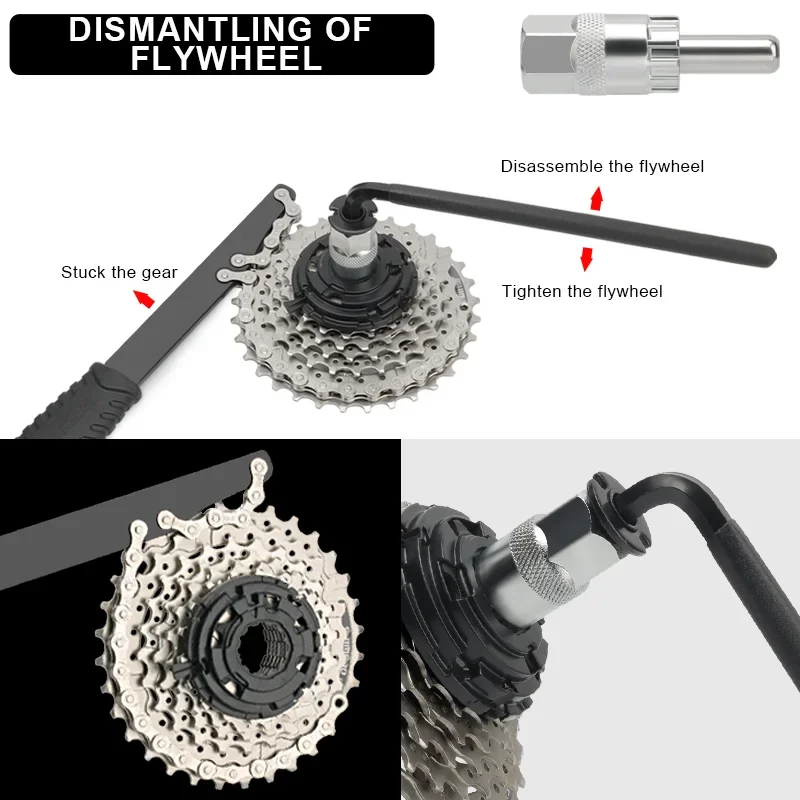 DISMANTLING OF FLYWHEEL

Disassemble the flywheel

Stuck the gear

Tighten the flywheel