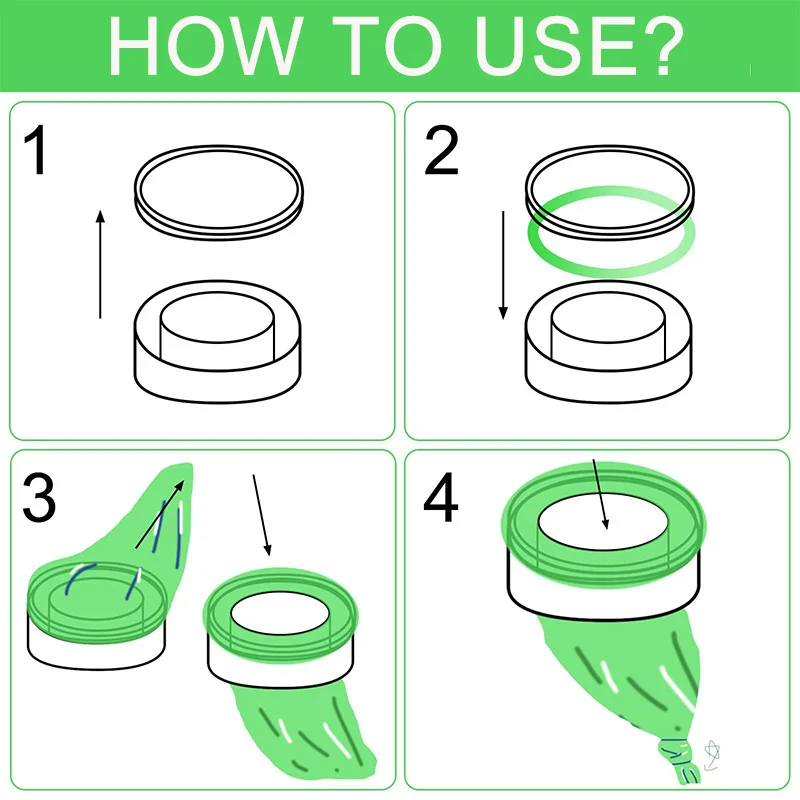 HOW TO USE?

1

2

3

4