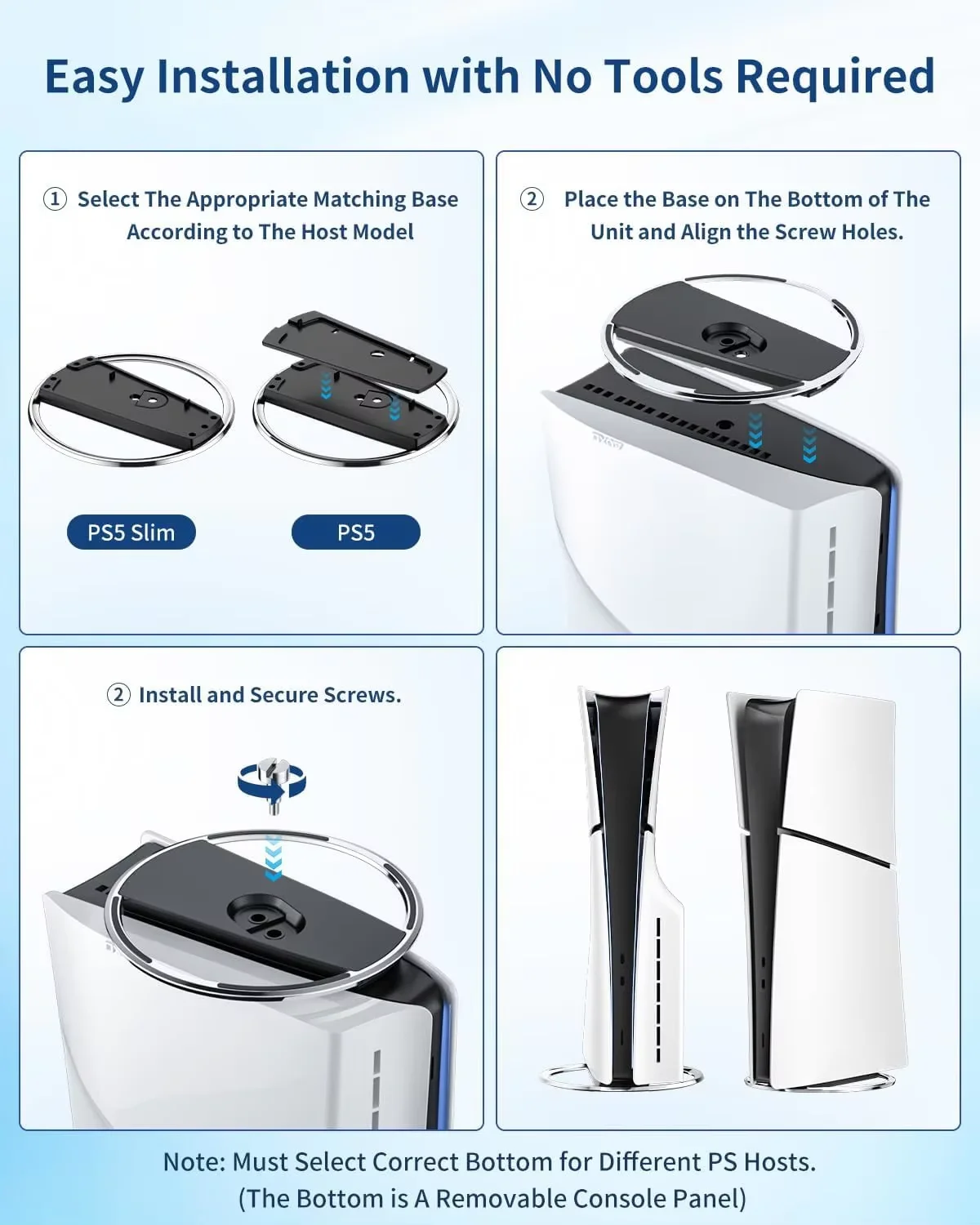 Easy Installation with No Tools Required

① Select The Appropriate Matching Base According to The Host Model

PS5 Slim

PS5

② Place the Base on The Bottom of The Unit and Align the Screw Holes.

② Install and Secure Screws.

Note: Must Select Correct Bottom for Different PS Hosts.
(The Bottom is A Removable Console Panel)