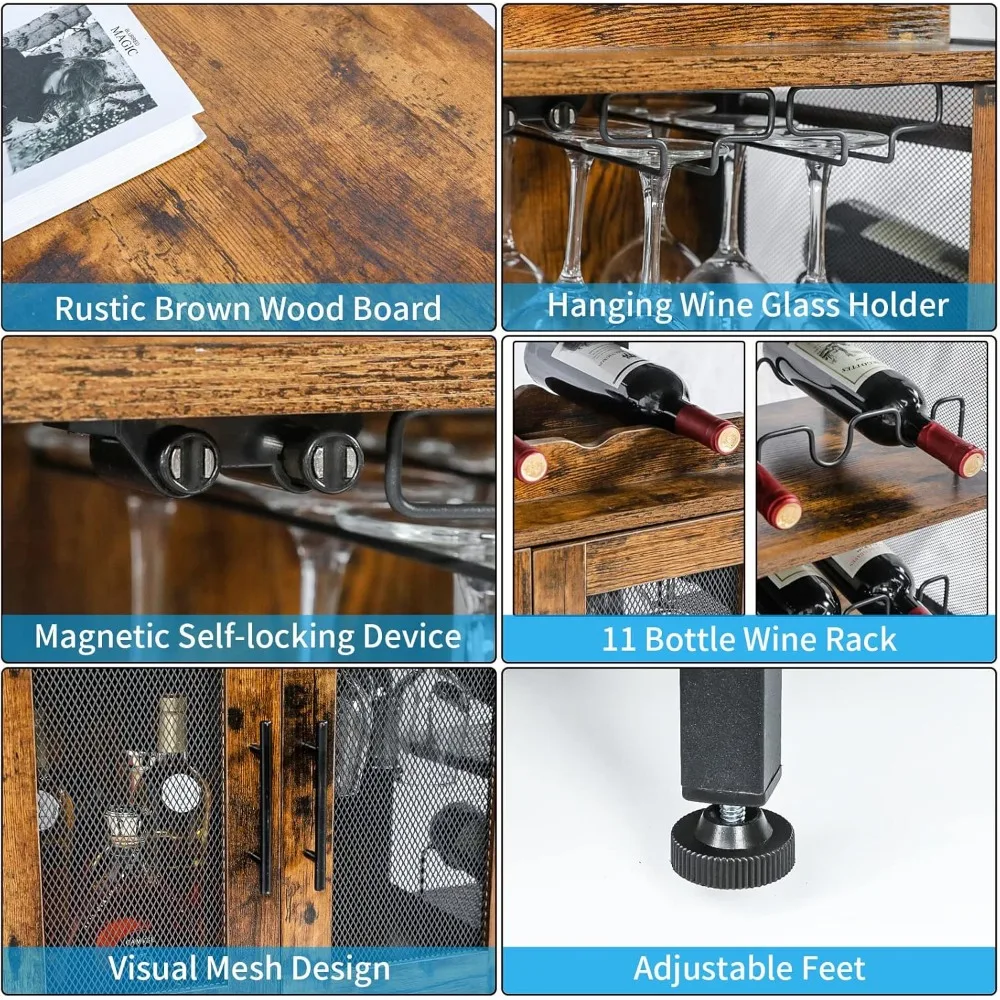 MAGIC

Rustic Brown Wood Board

Hanging Wine Glass Holder

Magnetic Self-locking Device

11 Bottle Wine Rack

Visual Mesh Design

Adjustable Feet