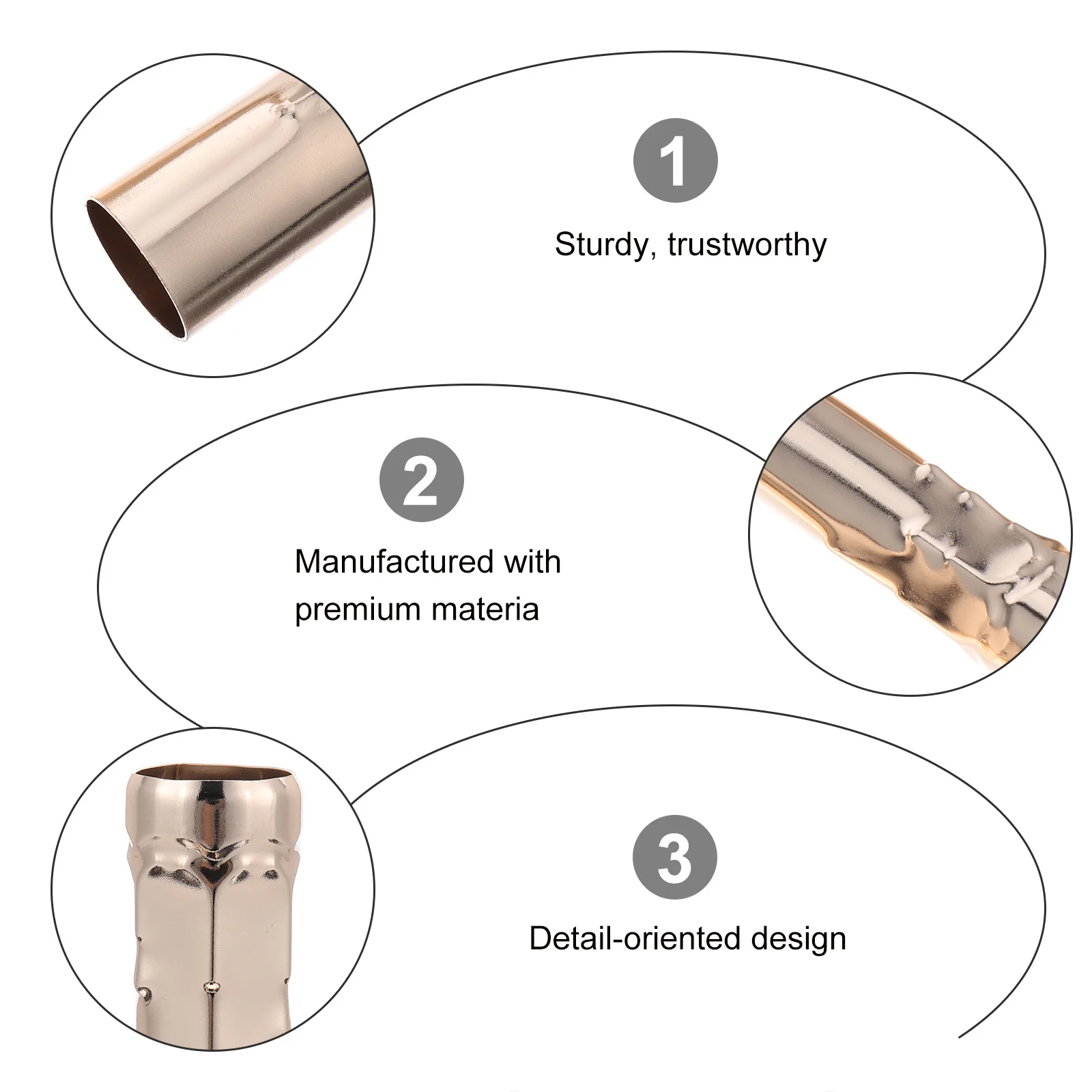 1

Sturdy, trustworthy

2

Manufactured with premium materia

3

Detail-oriented design