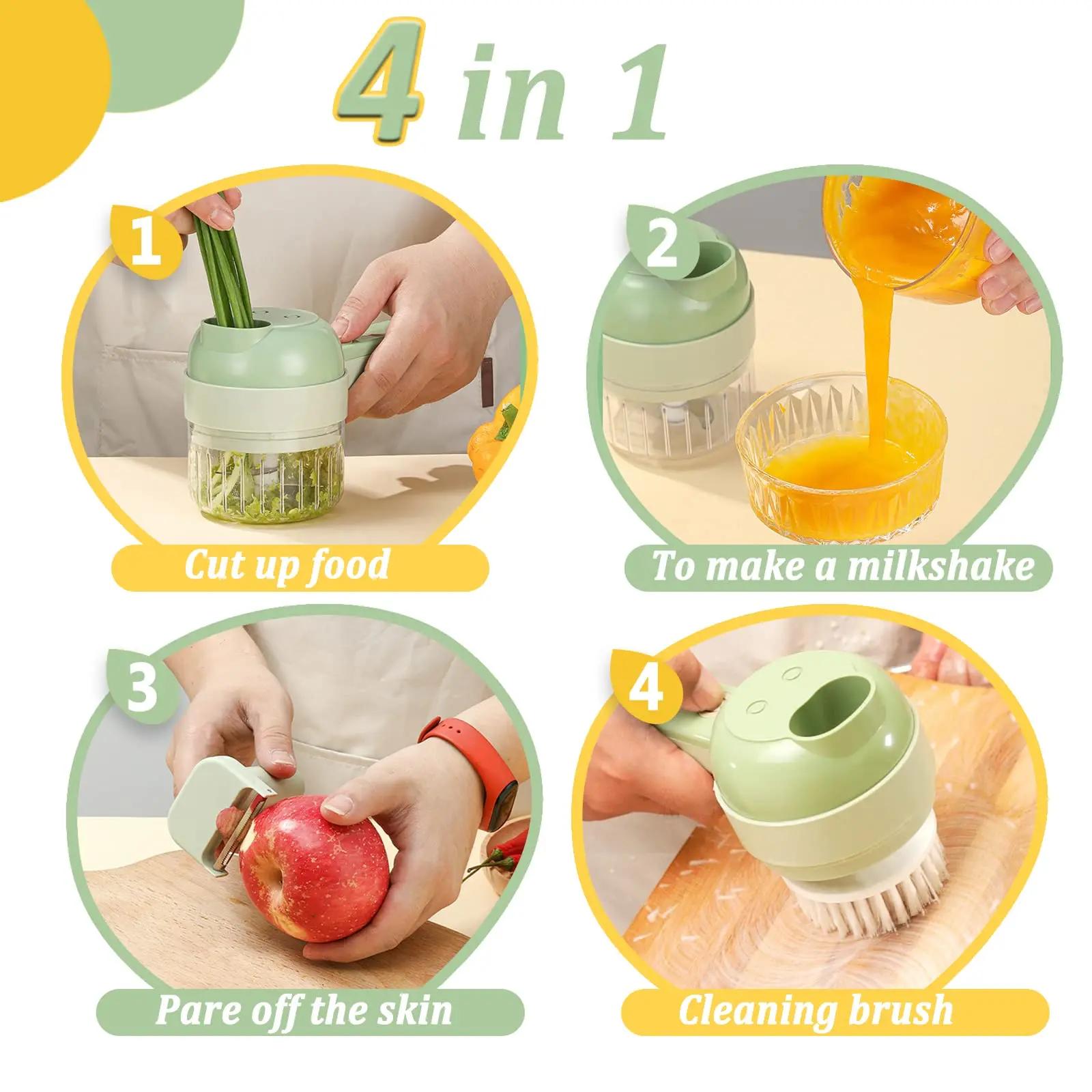 4 in 1

1
Cut up food

2
To make a milkshake

3
Pare off the skin

4
Cleaning brush