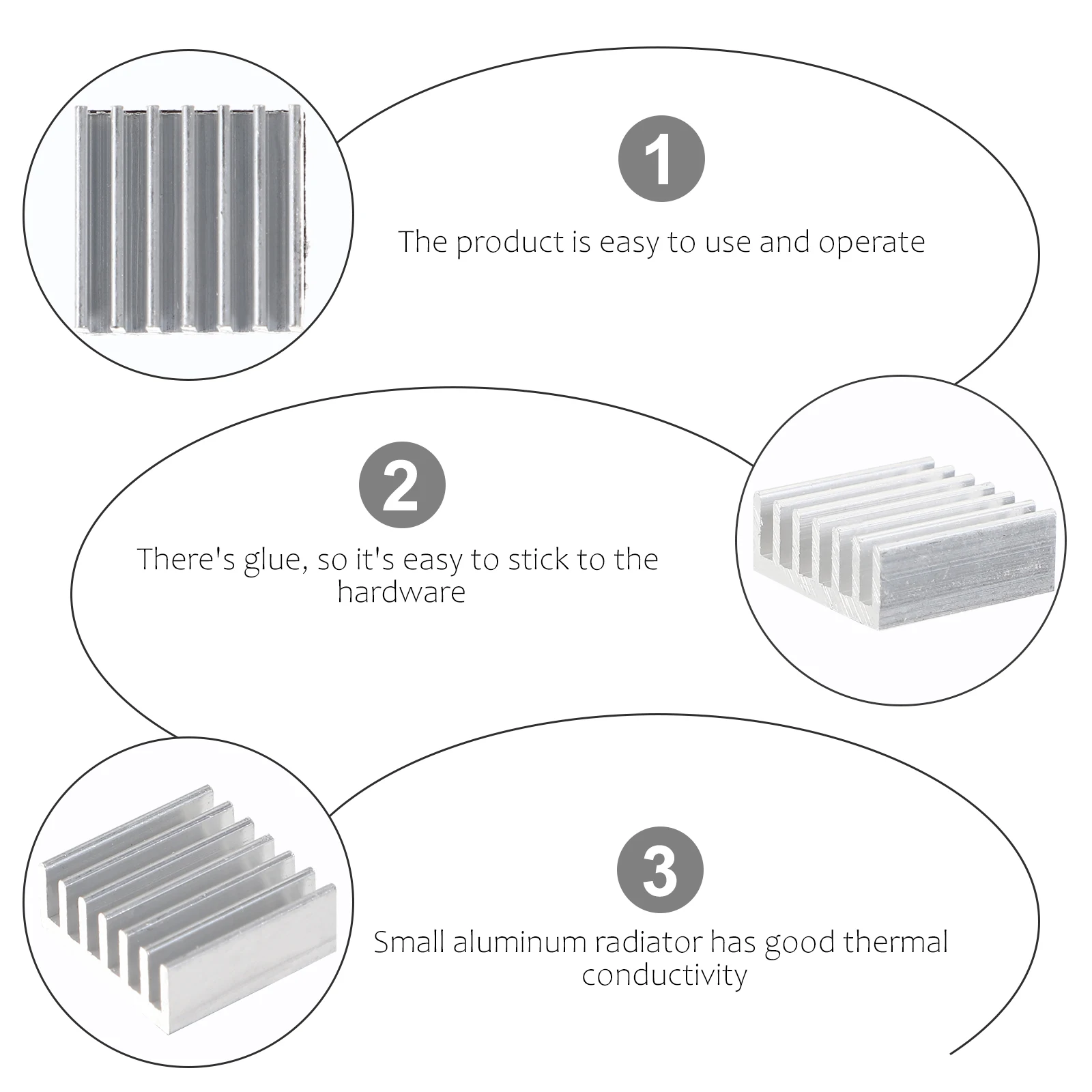 1

The product is easy to use and operate

2

There's glue, so it's easy to stick to the hardware

3

Small aluminum radiator has good thermal conductivity