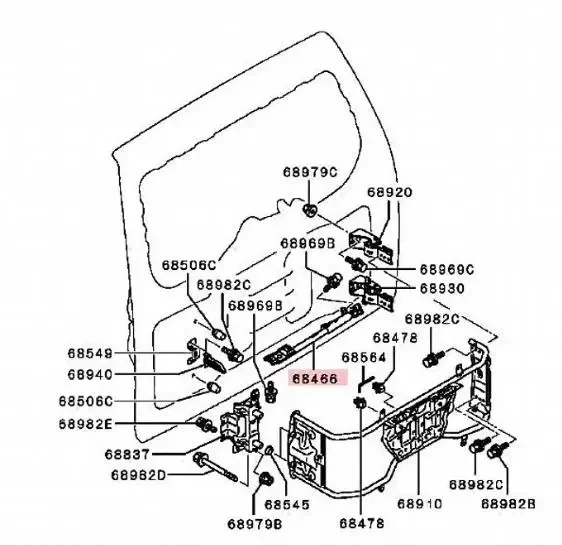 68979C
68920
68969B
68506C
68969C
68982C
68930
68969B
68982C
68478
68549
68564
68940
68466
68506C
68982E
68837
68982D
68545
68979B
68478
68910
68982C
68982B