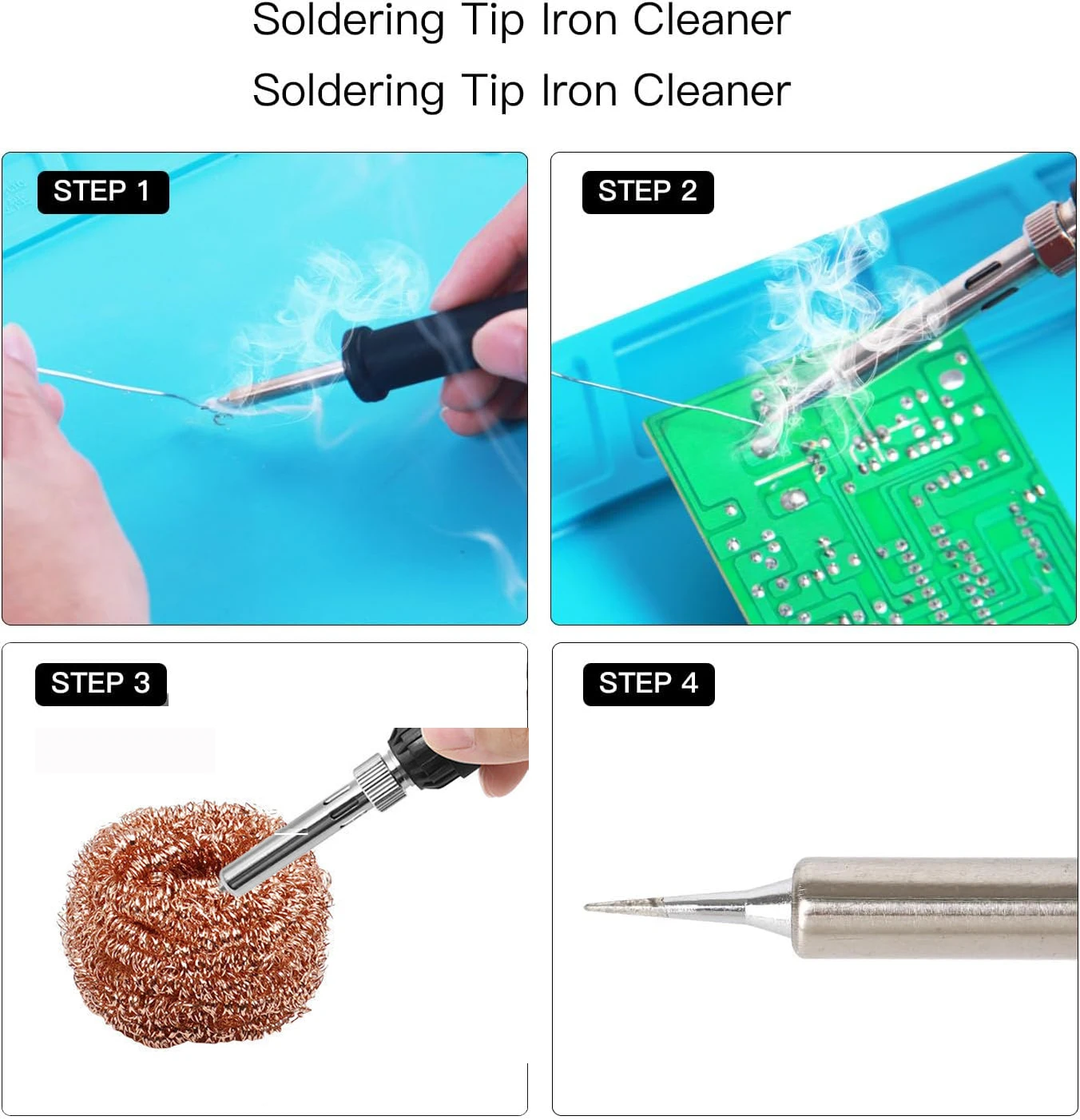 Soldering Tip Iron Cleaner

Soldering Tip Iron Cleaner

STEP 1

STEP 2

STEP 3

STEP 4