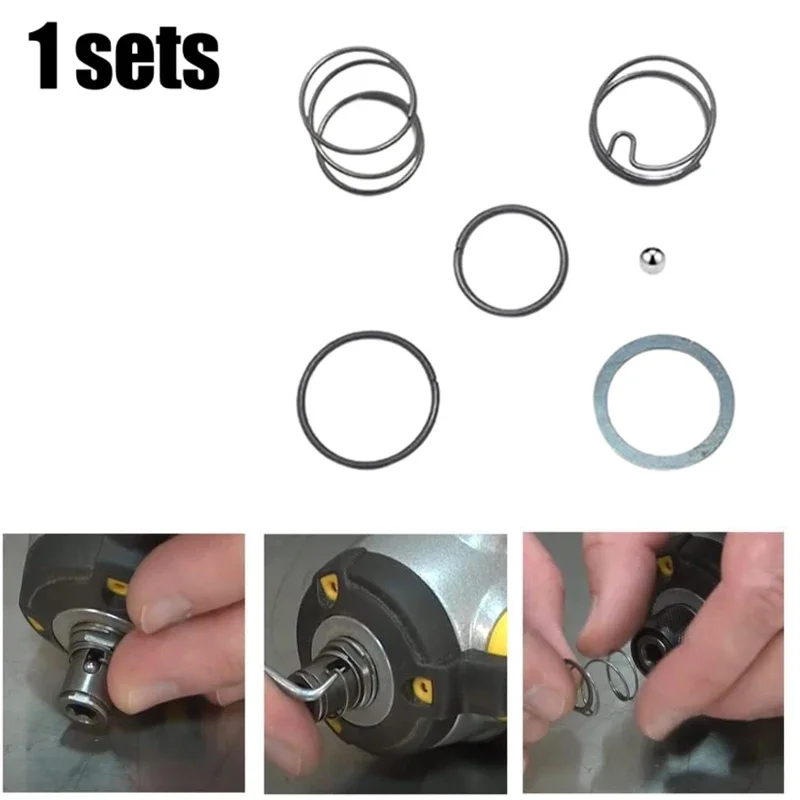 1 sets