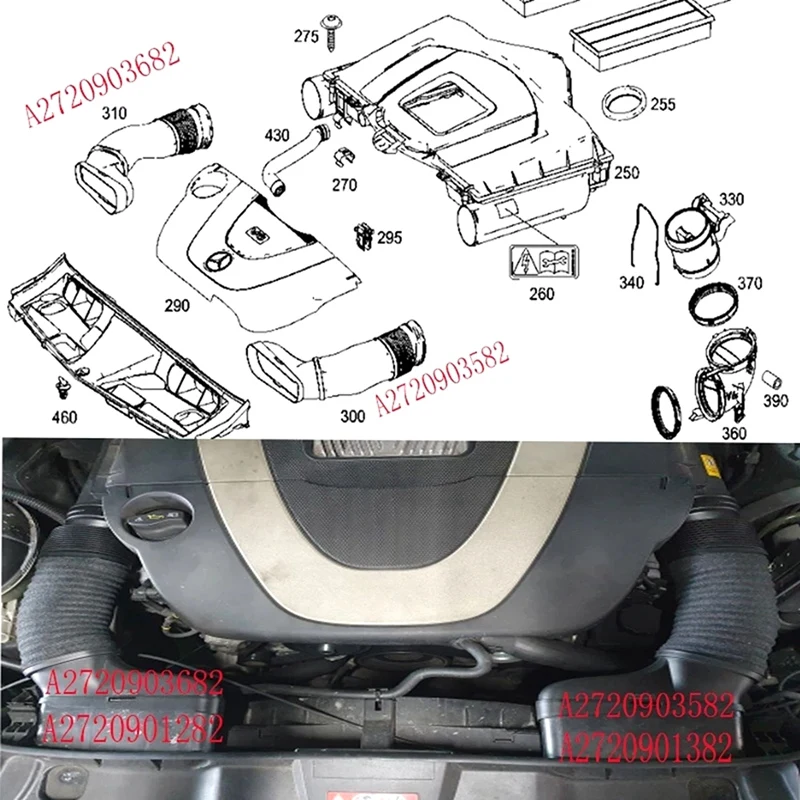 A2720903682

275

310

430

270

255

250

330

295

290

260

340

370

460

300

A2720903582

390

360

A2720903682
A2720901282

A2720903582
A2720901382