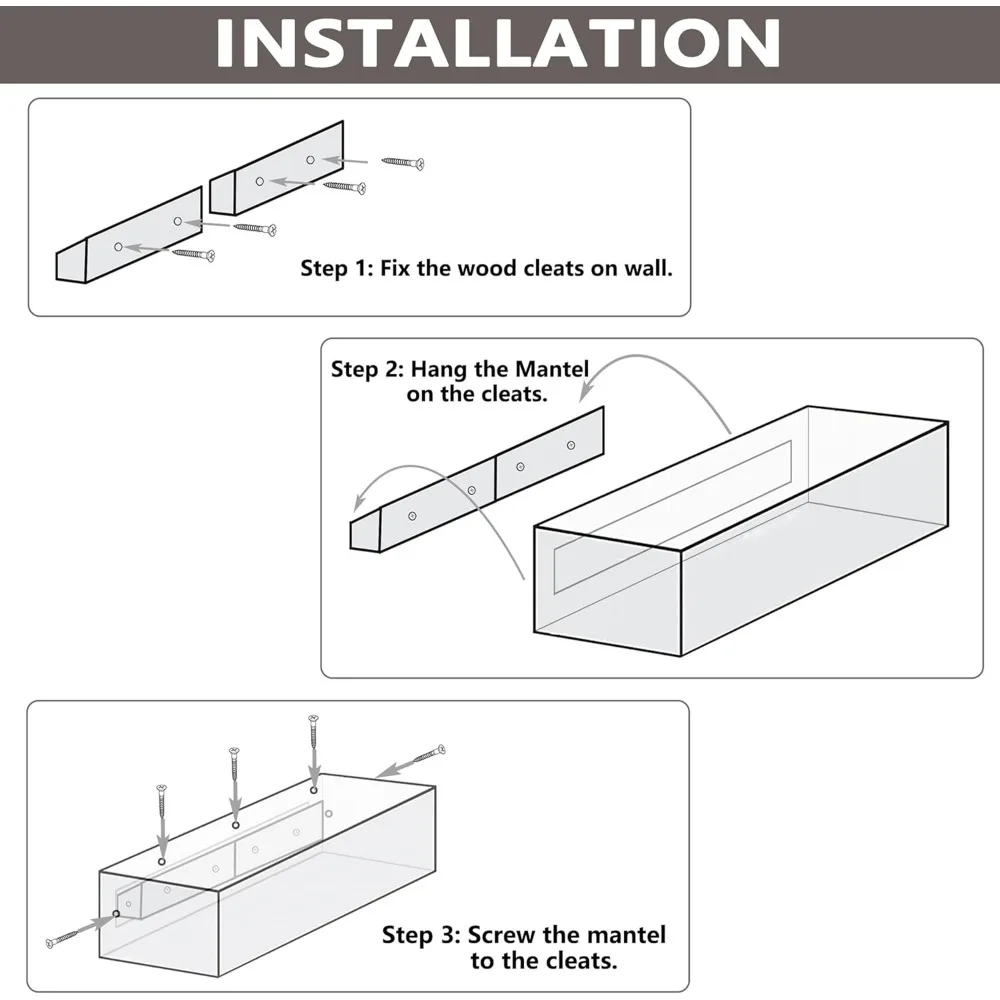 INSTALLATION

Step 1: Fix the wood cleats on wall.

Step 2: Hang the Mantel on the cleats.

Step 3: Screw the mantel to the cleats.