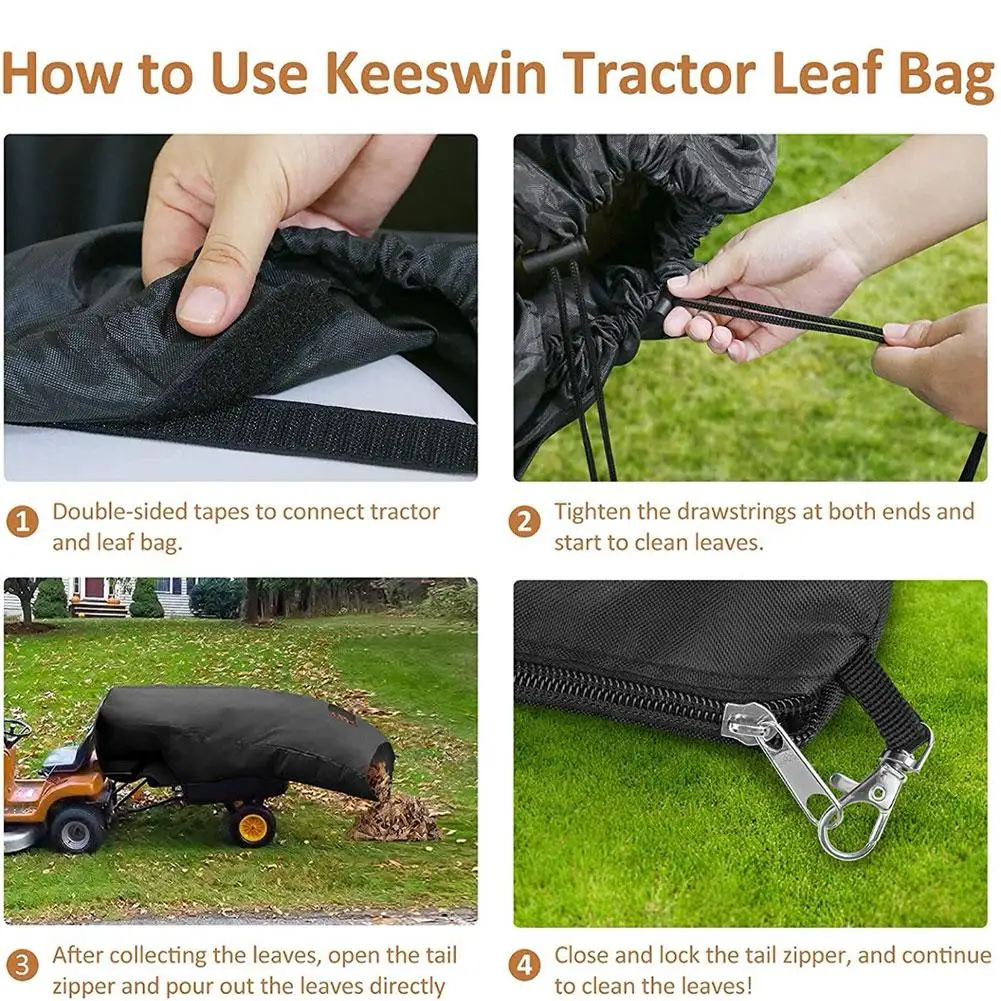 How to Use Keeswin Tractor Leaf Bag

1 Double-sided tapes to connect tractor and leaf bag.

2 Tighten the drawstrings at both ends and start to clean leaves.

3 After collecting the leaves, open the tail zipper and pour out the leaves directly

4 Close and lock the tail zipper, and continue to clean the leaves!