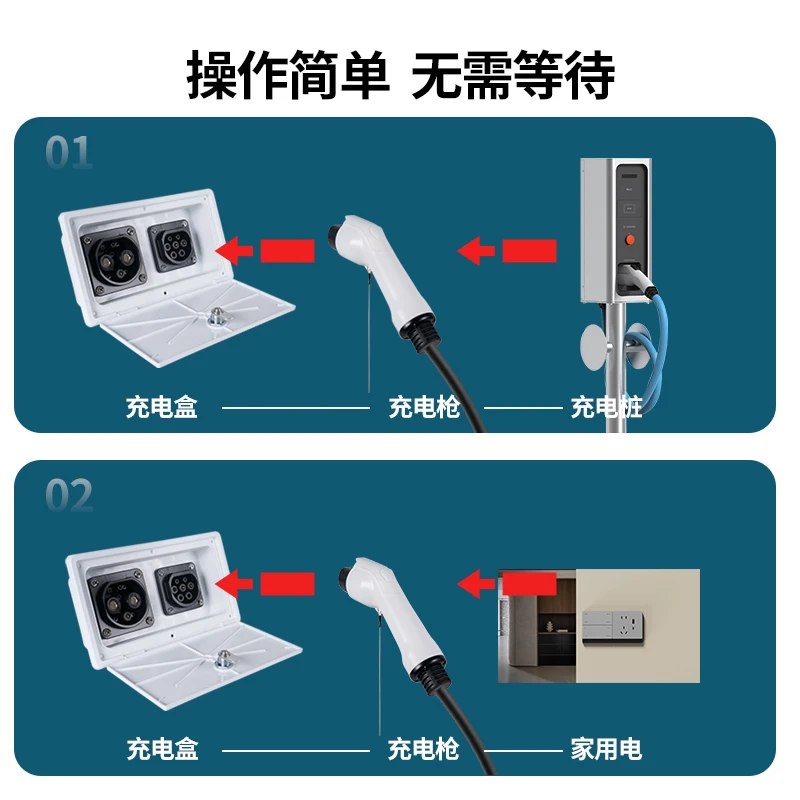 操作简单 无需等待

01

充电盒 充电枪 充电桩

02

充电盒 充电枪 家用电