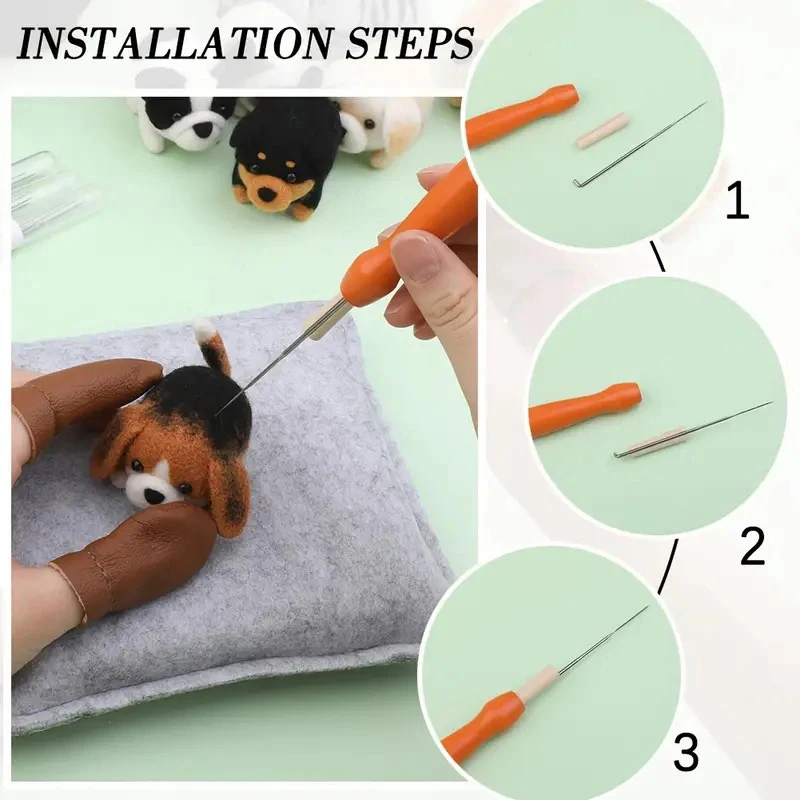 INSTALLATION STEPS

1

2

3