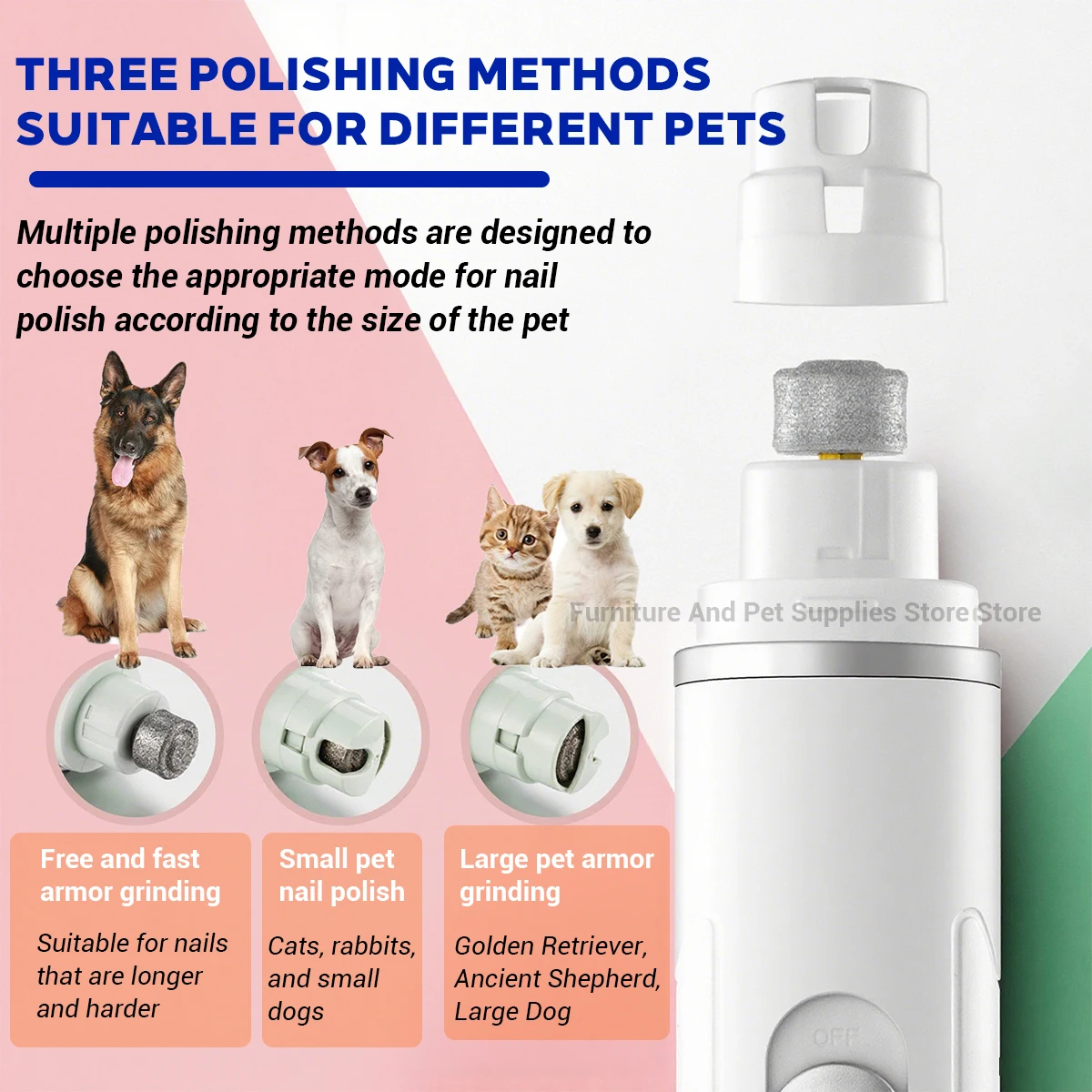 THREE POLISHING METHODS SUITABLE FOR DIFFERENT PETS

Multiple polishing methods are designed to choose the appropriate mode for nail polish according to the size of the pet

Furniture And Pet Supplies Store Store

Free and fast armor grinding

Suitable for nails that are longer and harder

Small pet nail polish

Cats, rabbits, and small dogs

Large pet armor grinding

Golden Retriever, Ancient Shepherd, Large Dog

OFF