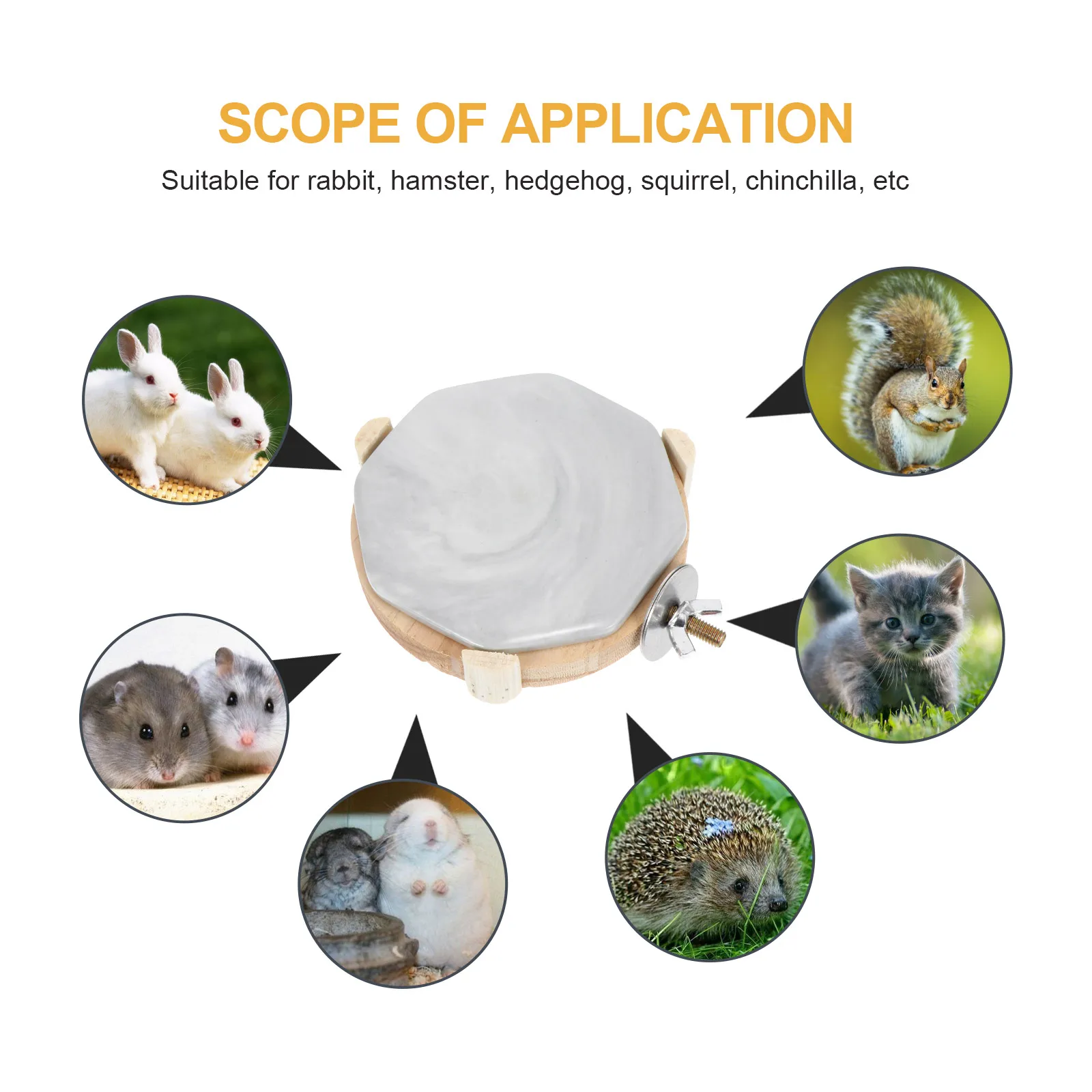 SCOPE OF APPLICATION

Suitable for rabbit, hamster, hedgehog, squirrel, chinchilla, etc