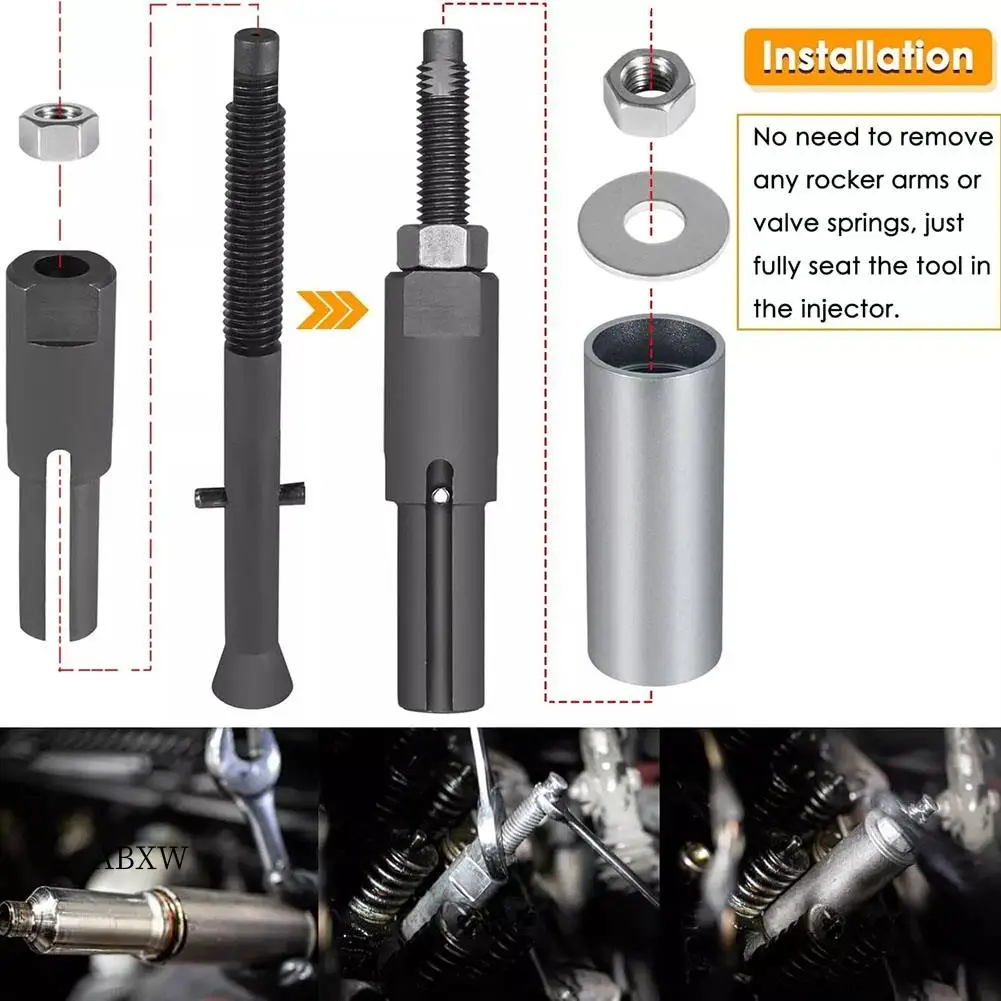 Installation

No need to remove any rocker arms or valve springs, just fully seat the tool in the injector.

ABXW