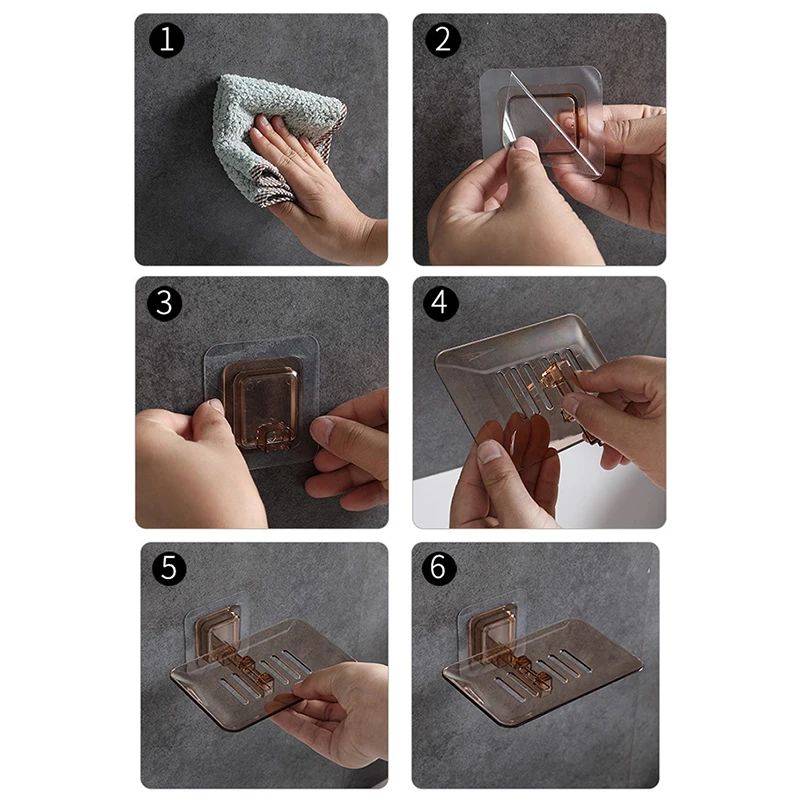 1
2
3
4
5
6