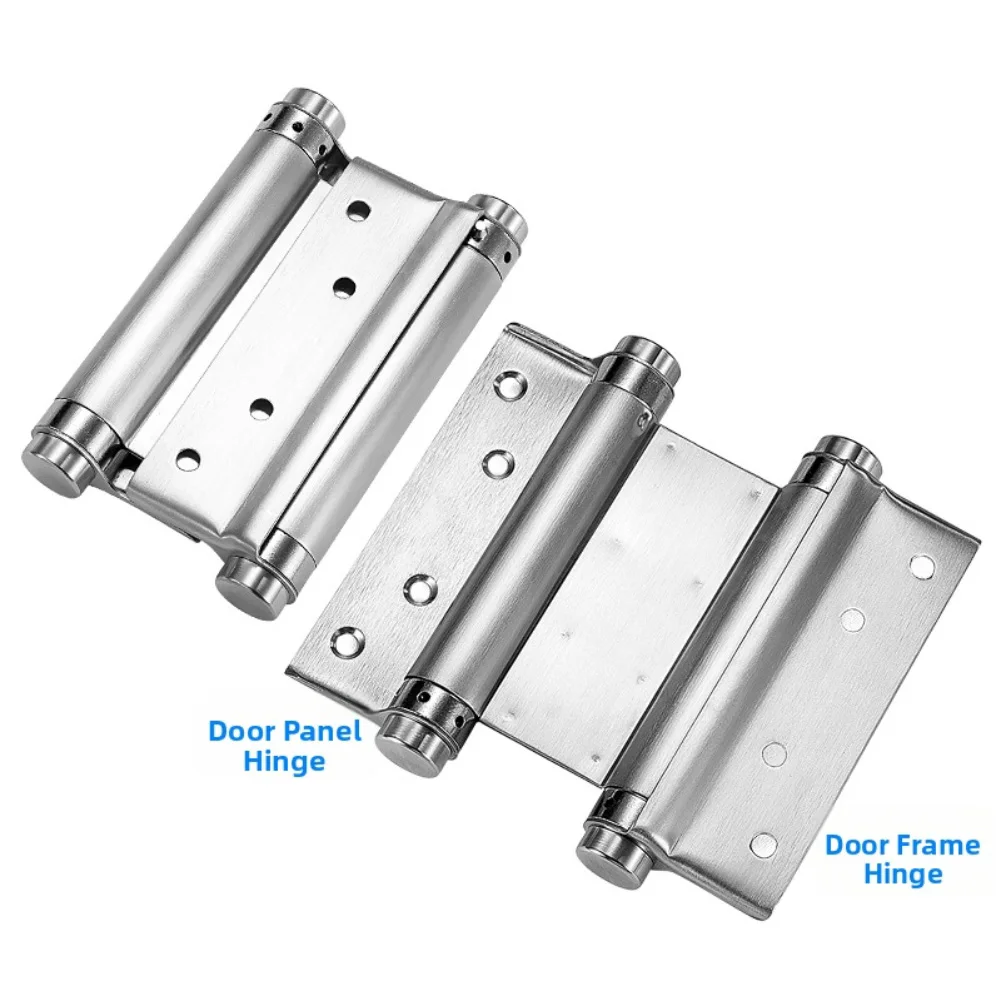 Door Panel Hinge

Door Frame Hinge