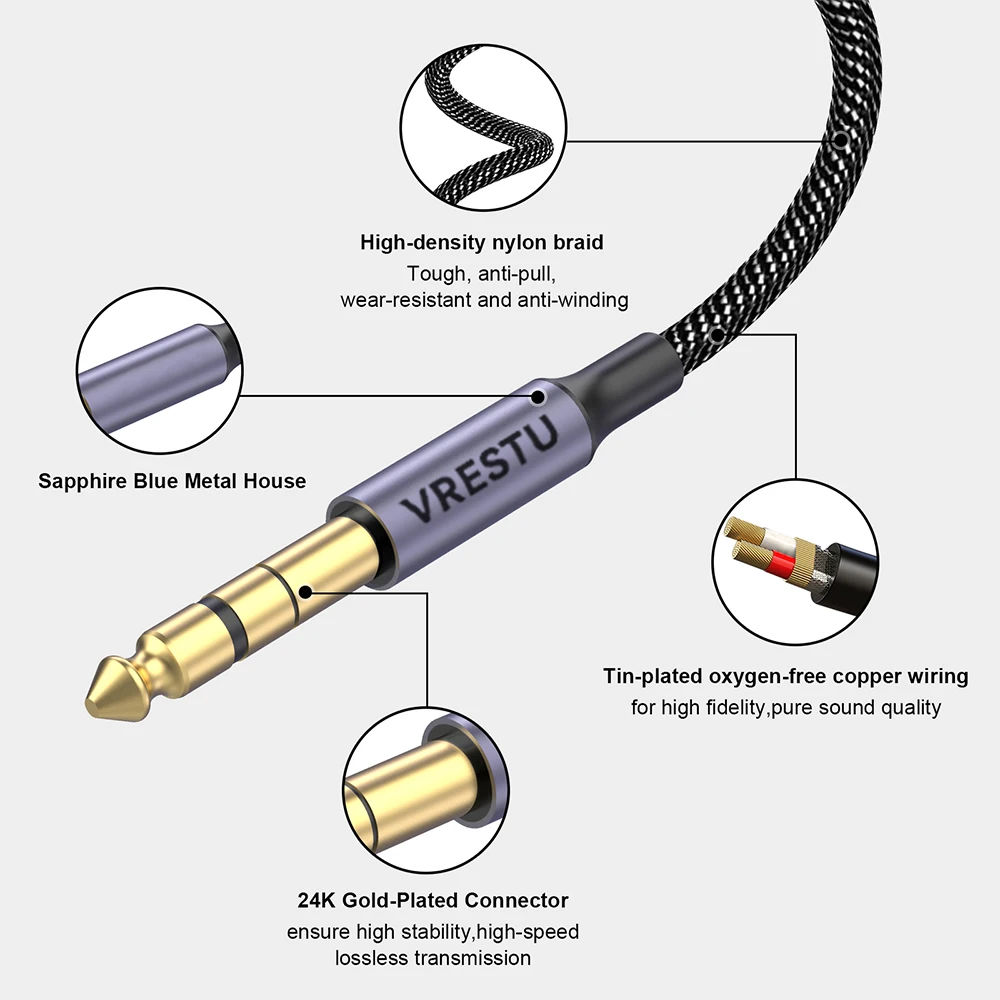 High-density nylon braid
Tough, anti-pull,
wear-resistant and anti-winding

Sapphire Blue Metal House

VRESTU

Tin-plated oxygen-free copper wiring
for high fidelity,pure sound quality

24K Gold-Plated Connector
ensure high stability,high-speed
lossless transmission