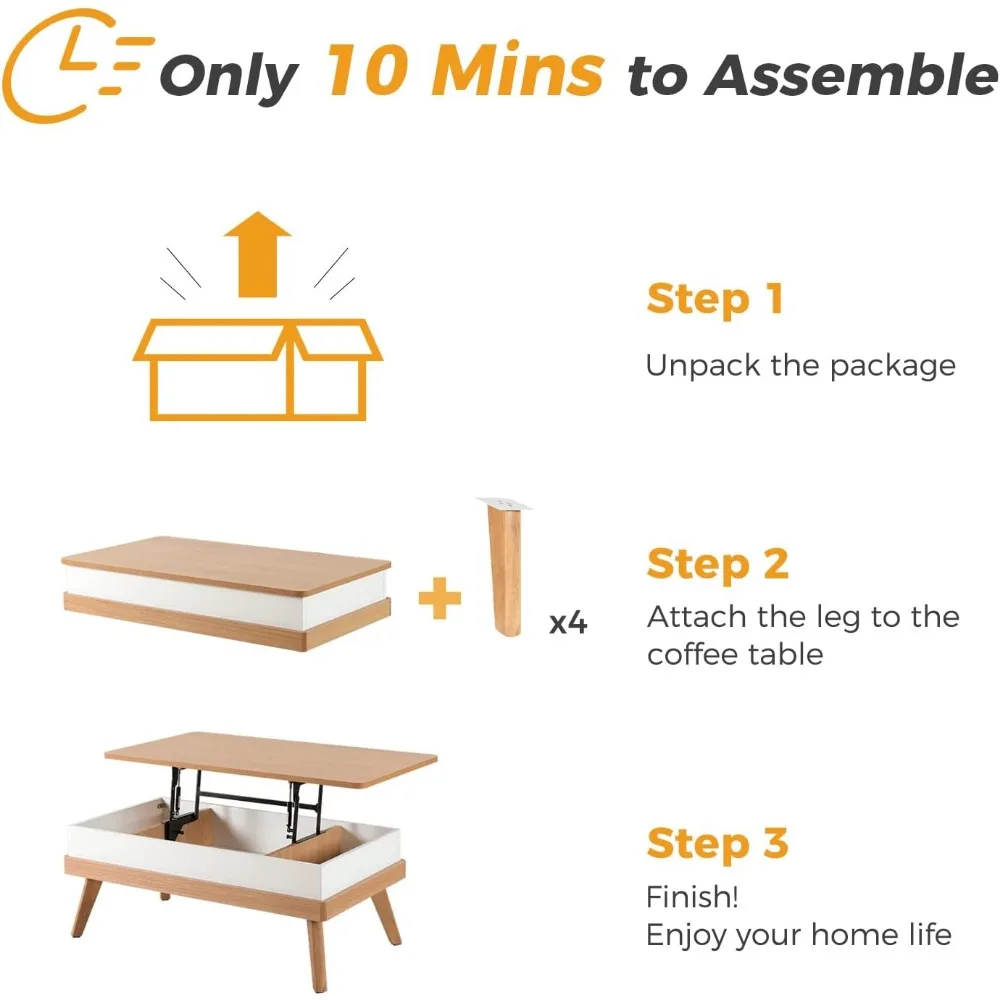 Only 10 Mins to Assemble

Step 1
Unpack the package

x4

Step 2
Attach the leg to the coffee table

Step 3
Finish!
Enjoy your home life