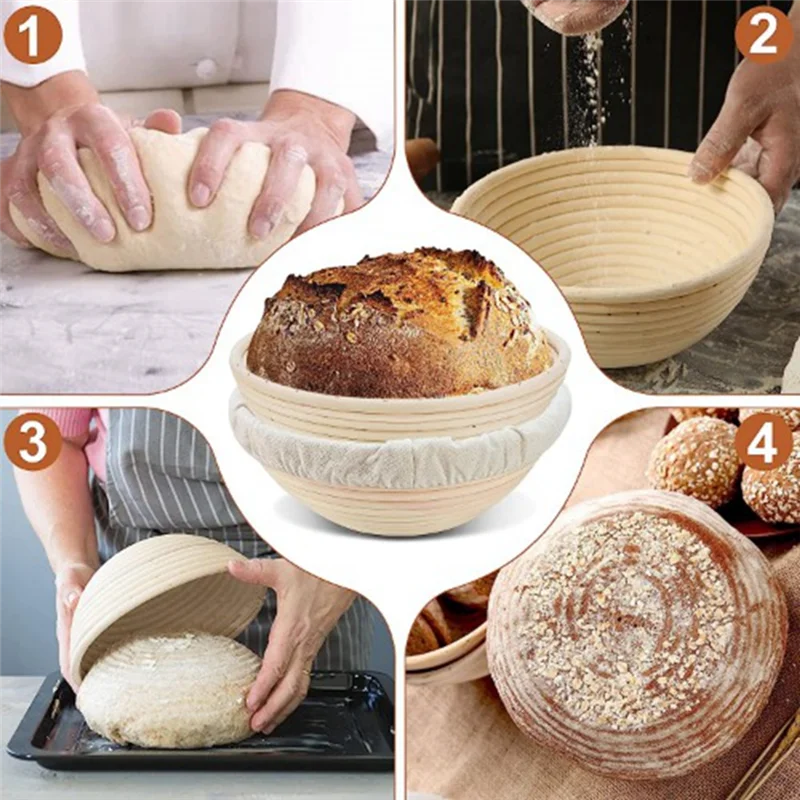 1
2
3
4