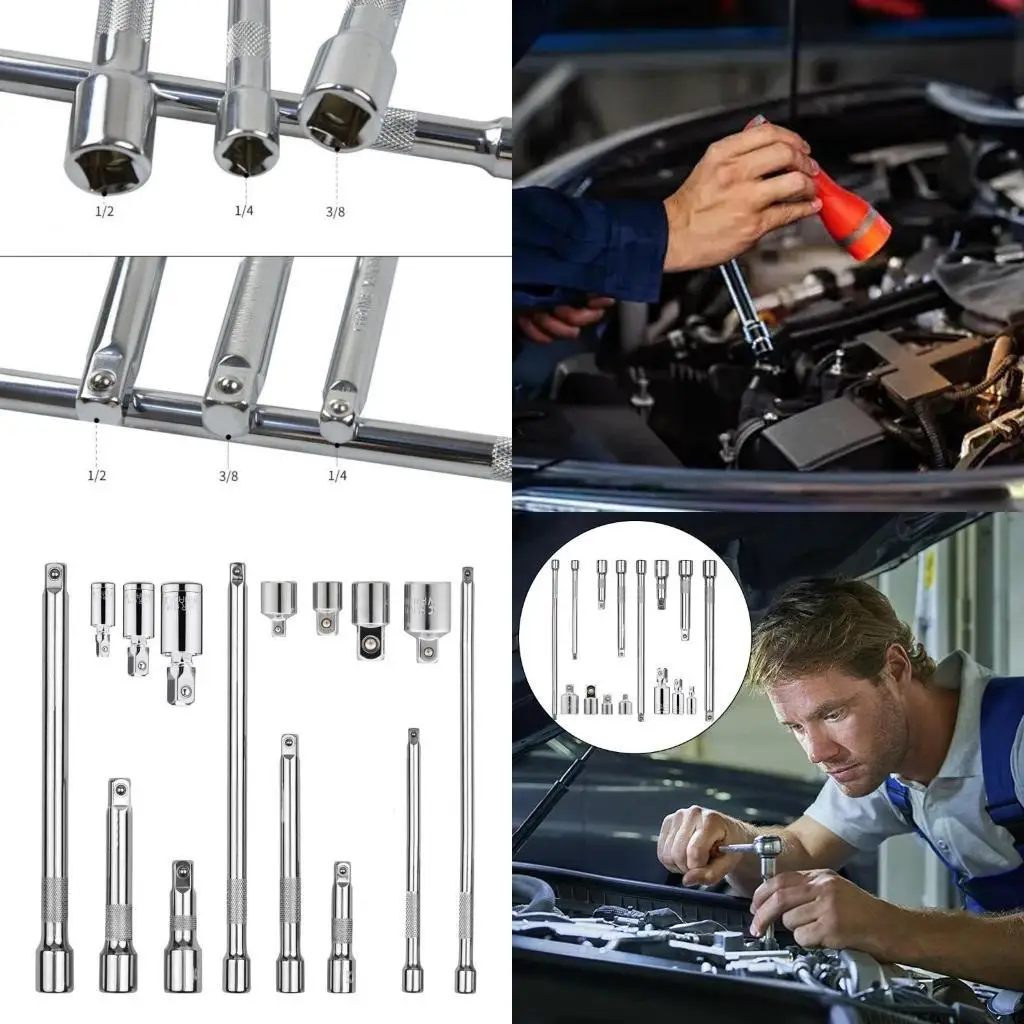 1/2
1/4
3/8

1/2
3/8
1/4