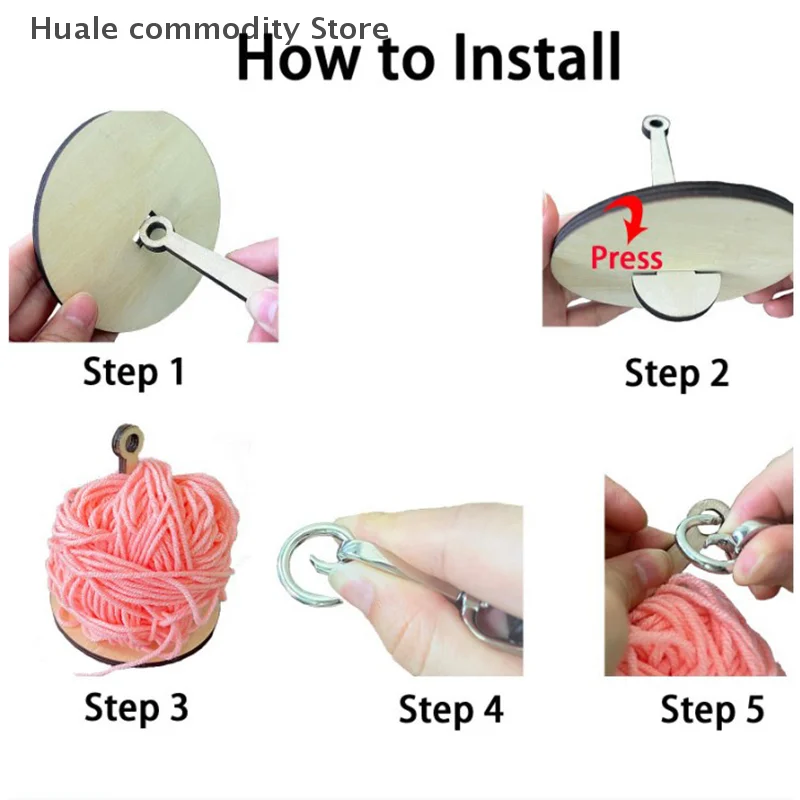 Huale commodity Store

How to Install

Step 1

Press

Step 2

Step 3

Step 4

Step 5