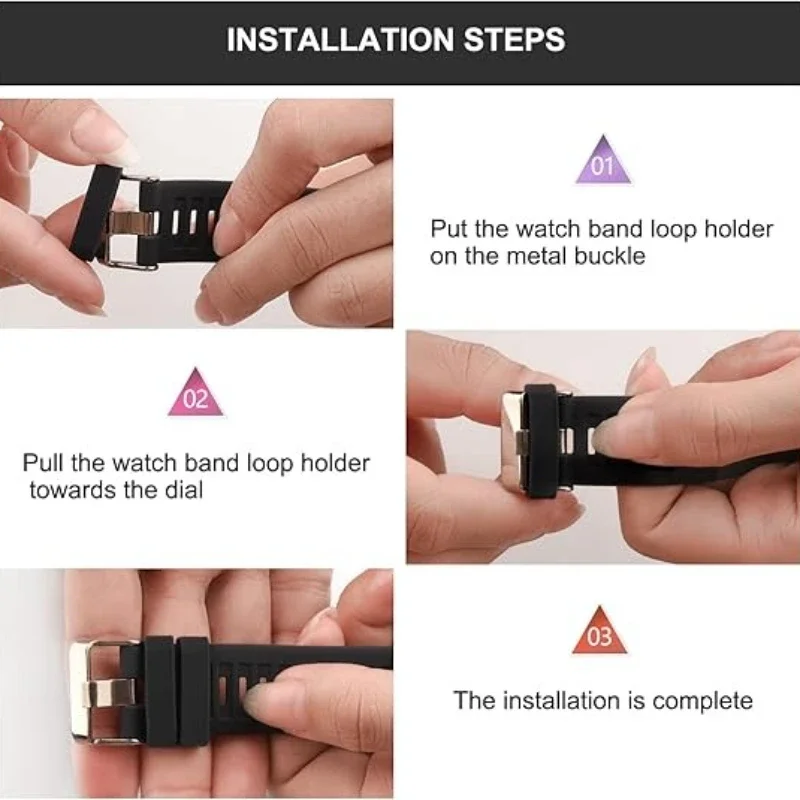 INSTALLATION STEPS

01

Put the watch band loop holder on the metal buckle

02

Pull the watch band loop holder towards the dial

03

The installation is complete