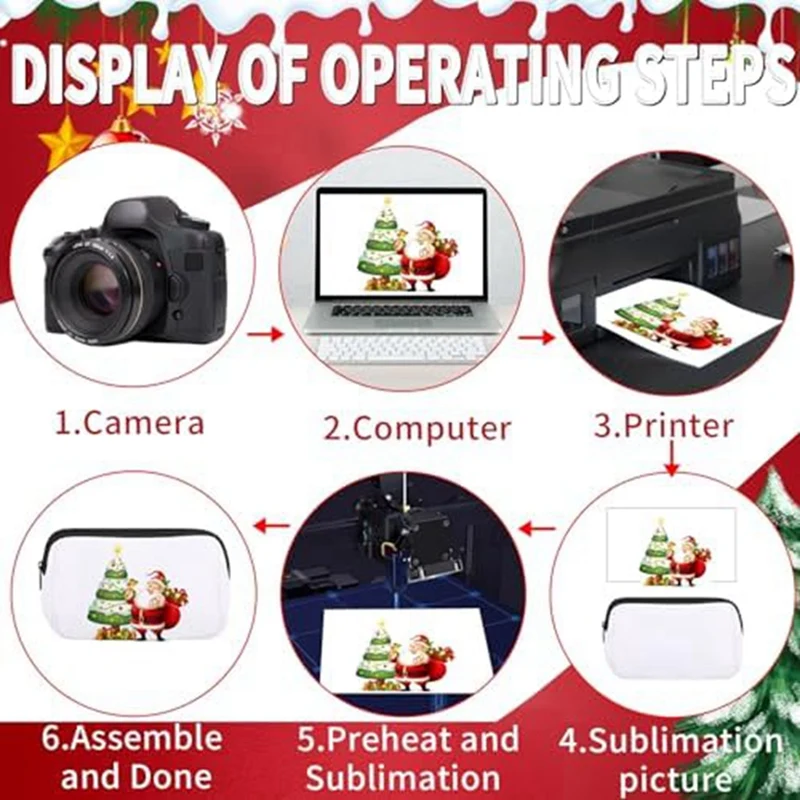 DISPLAY OF OPERATING STEPS

1.Camera

2.Computer

3.Printer

6.Assemble and Done

5.Preheat and Sublimation

4.Sublimation picture