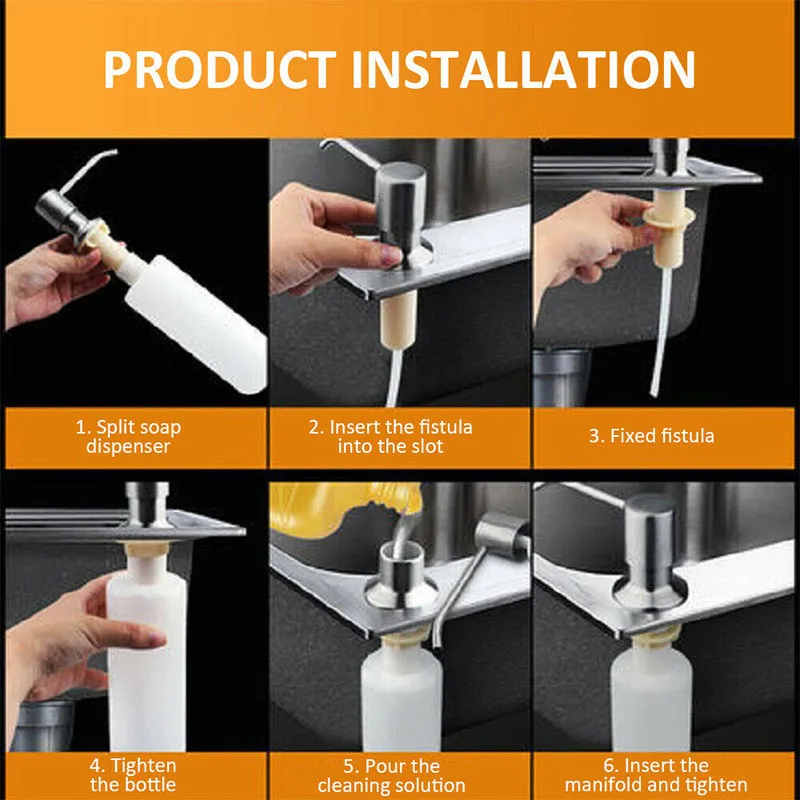 PRODUCT INSTALLATION

1. Split soap dispenser

2. Insert the fistula into the slot

3. Fixed fistula

4. Tighten the bottle

5. Pour the cleaning solution

6. Insert the manifold and tighten