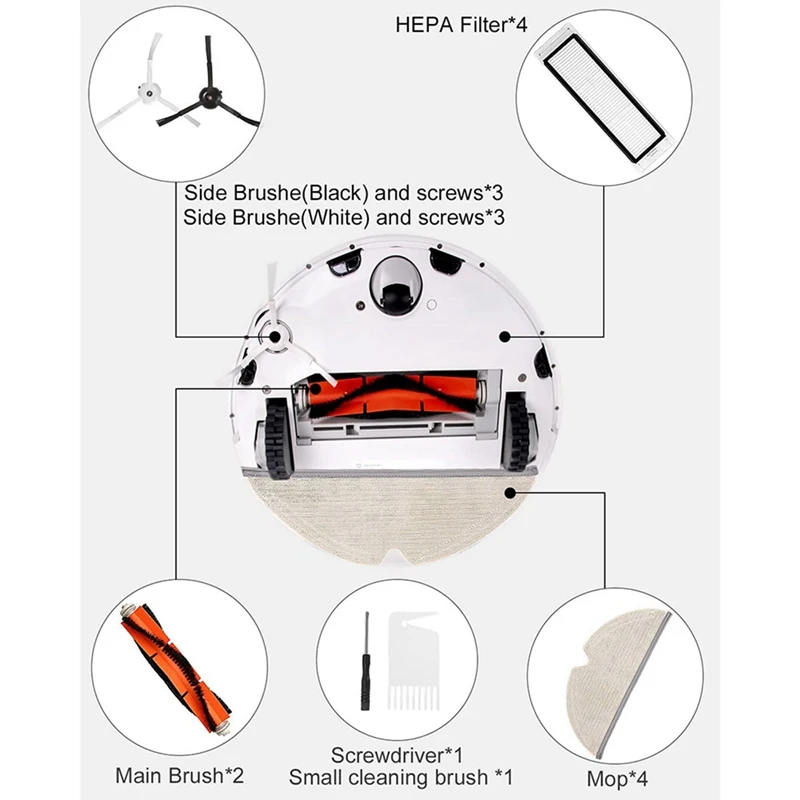 HEPA Filter*4

Side Brushe(Black) and screws*3
Side Brushe(White) and screws*3

Main Brush*2

Screwdriver*1
Small cleaning brush *1

Mop*4