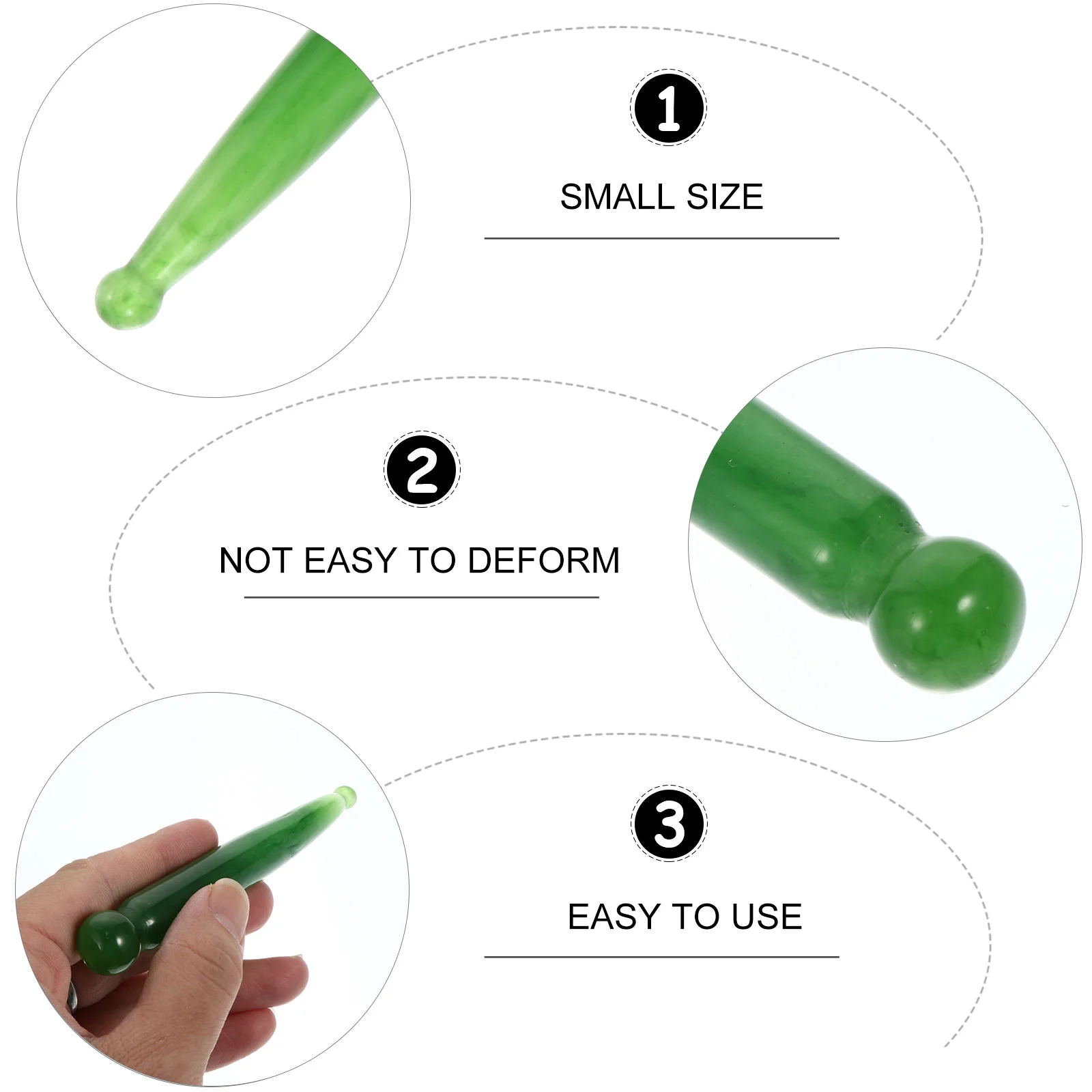 1

SMALL SIZE

2

NOT EASY TO DEFORM

3

EASY TO USE