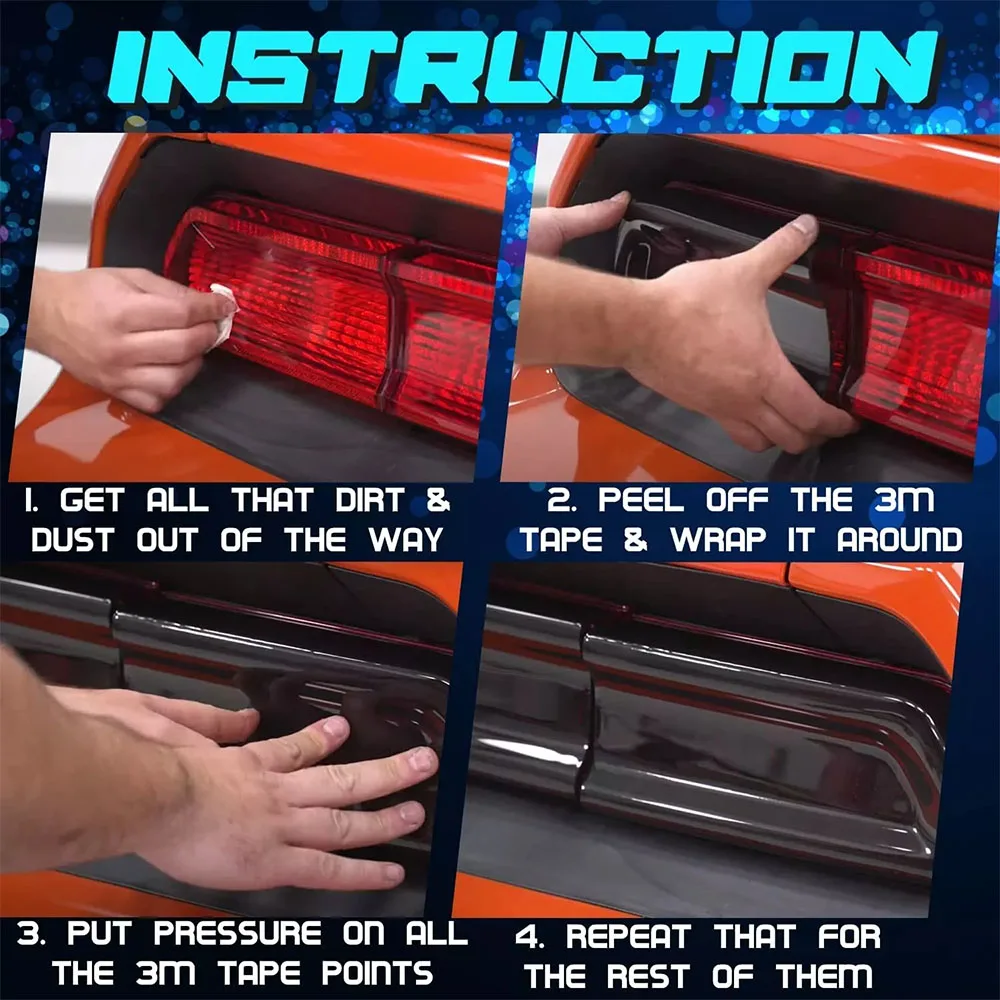 INSTRUCTION

1. GET ALL THAT DIRT & DUST OUT OF THE WAY

2. PEEL OFF THE 3M TAPE & WRAP IT AROUND

3. PUT PRESSURE ON ALL THE 3M TAPE POINTS

4. REPEAT THAT FOR THE REST OF THEM