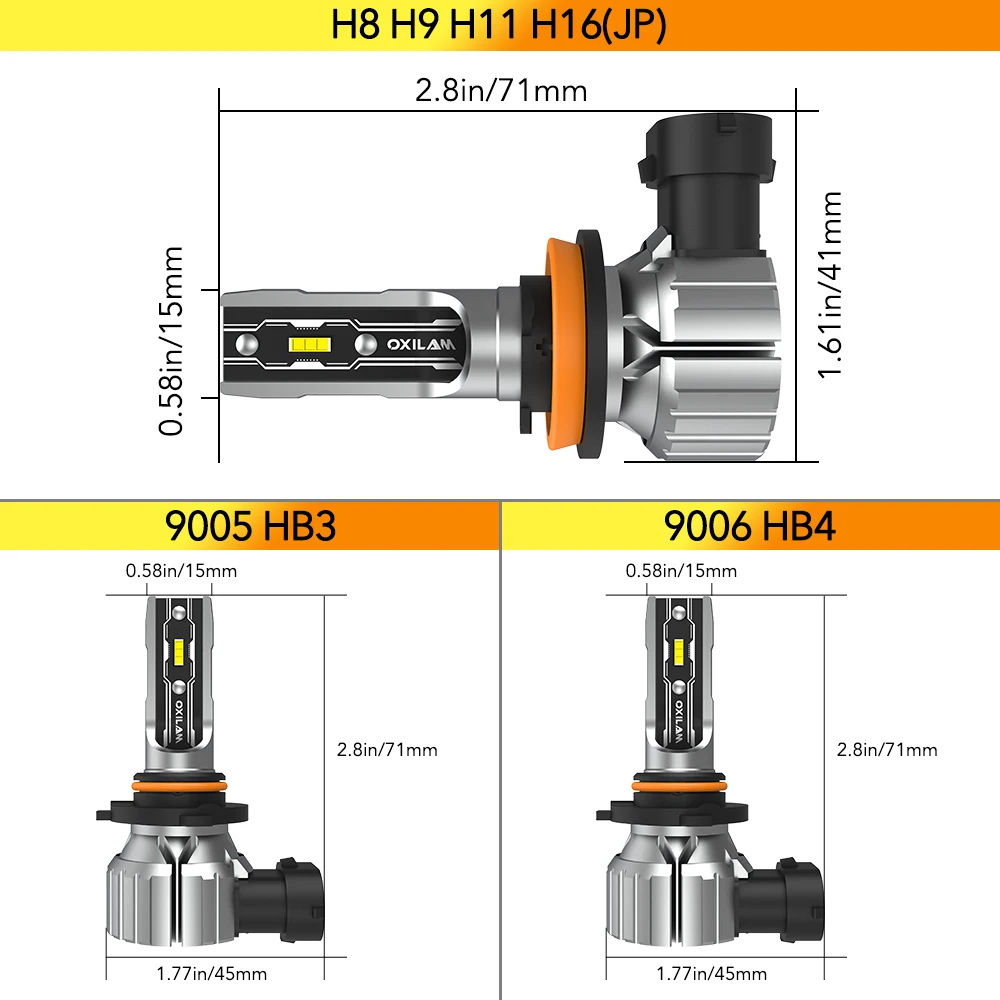 H8 H9 H11 H16(JP)

2.8in/71mm

0.58in/15mm

OXILAM

1.61in/41mm

9005 HB3

0.58in/15mm

OXILAM

2.8in/71mm

1.77in/45mm

9006 HB4

0.58in/15mm

OXILAM

2.8in/71mm

1.77in/45mm