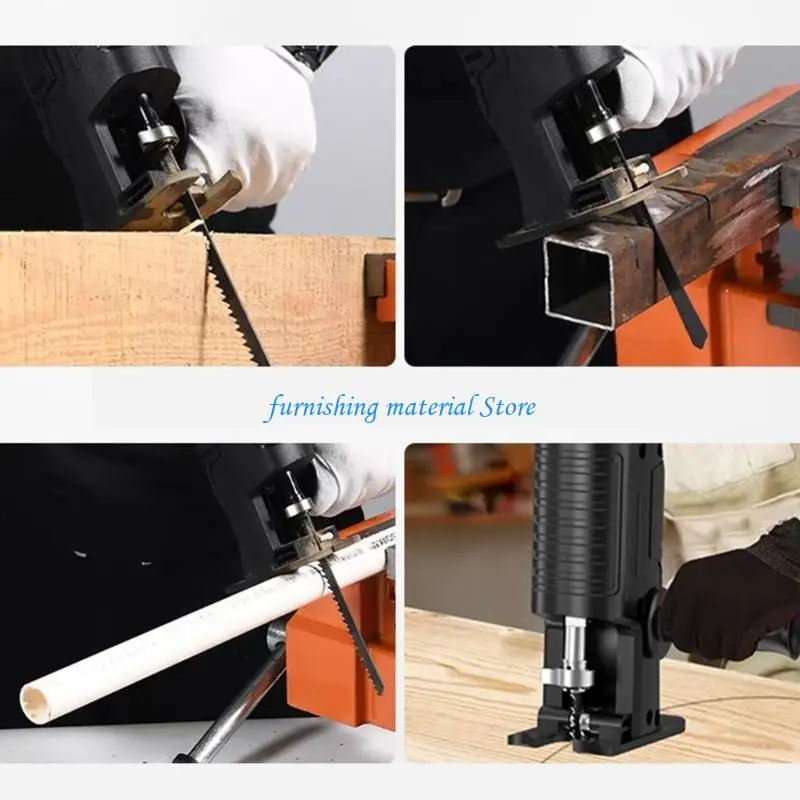 furnishing material Store